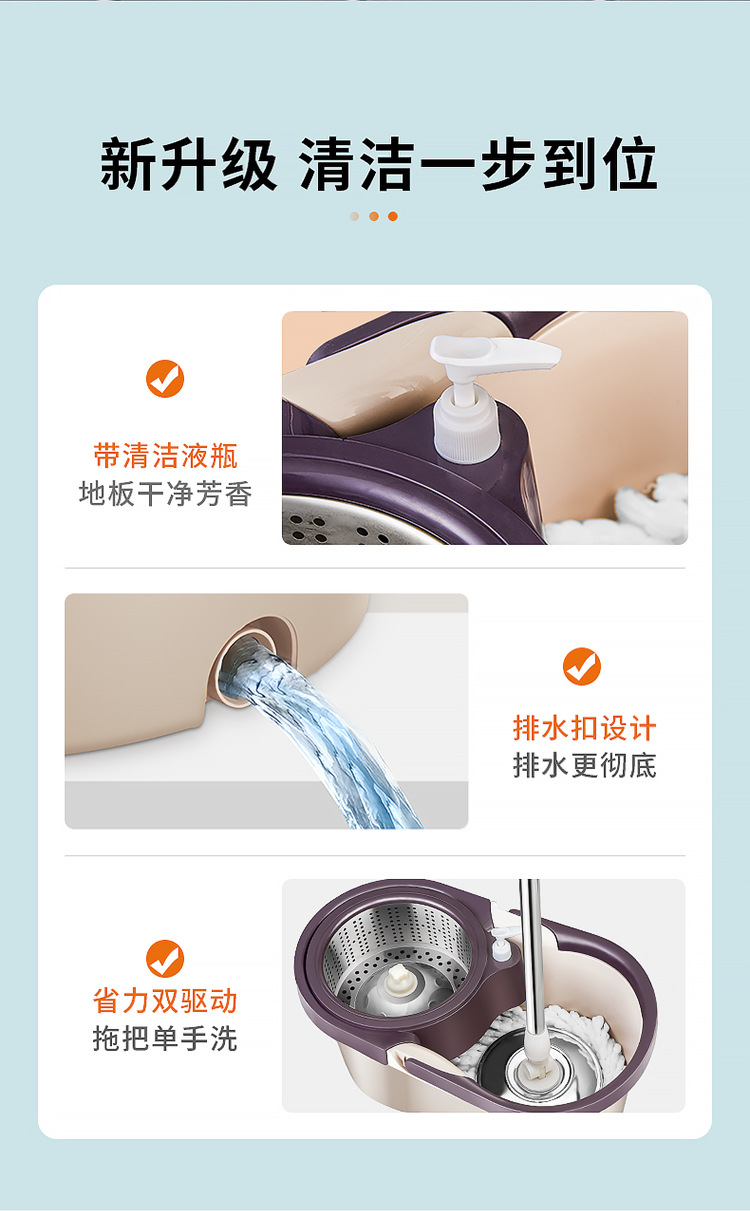 新升级 清洁一步到位

带清洁液瓶
地板干净芳香

排水扣设计
排水更彻底

省力双驱动
拖把单手洗