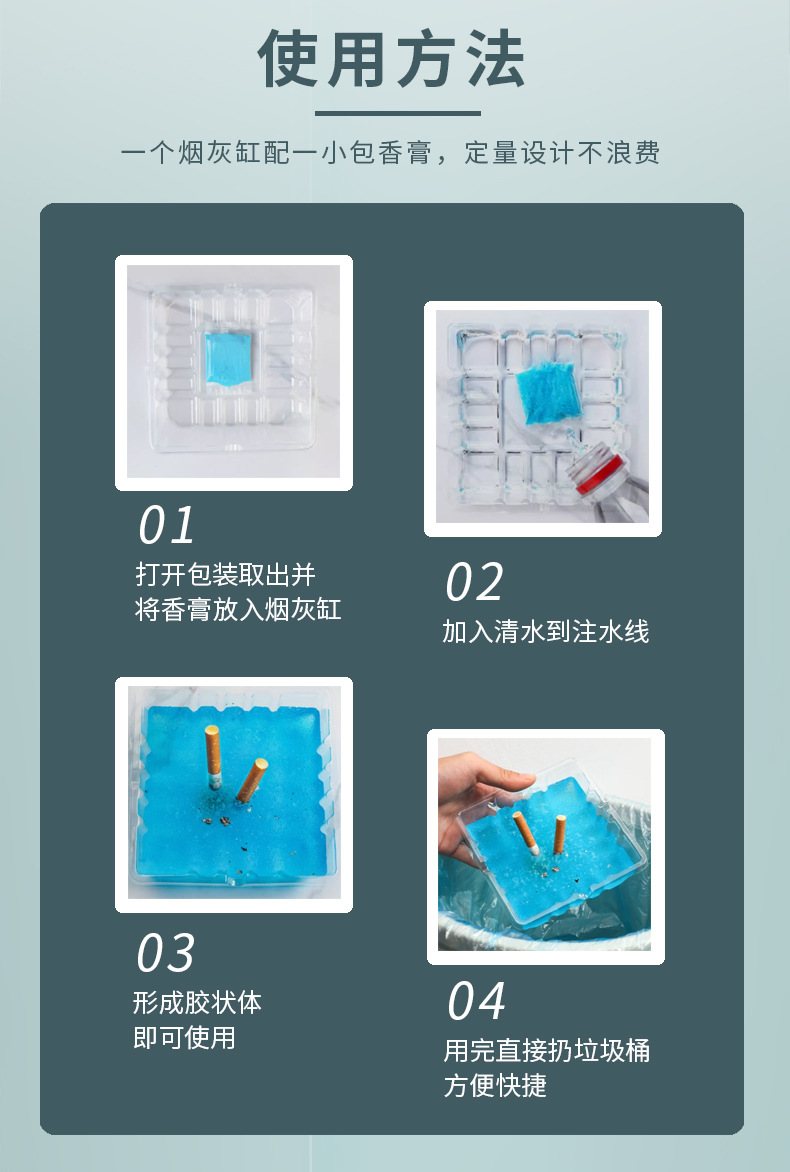 使用方法

一个烟灰缸配一小包香膏，定量设计不浪费

01
打开包装取出并
将香膏放入烟灰缸

02
加入清水到注水线

03
形成胶状体
即可使用

04
用完直接扔垃圾桶
方便快捷