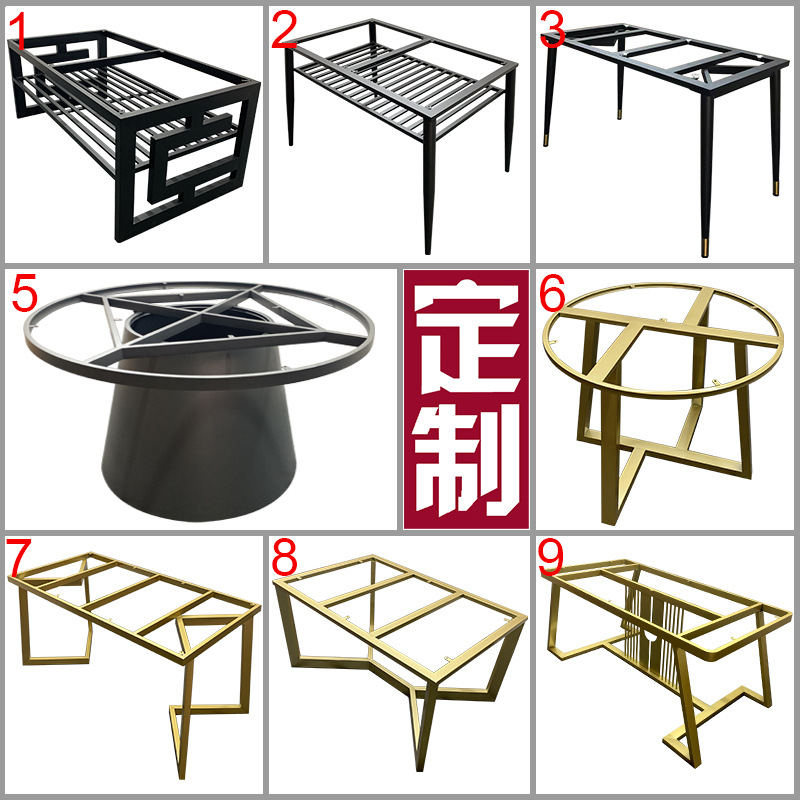 1

2

3

5

定制

6

7

8

9