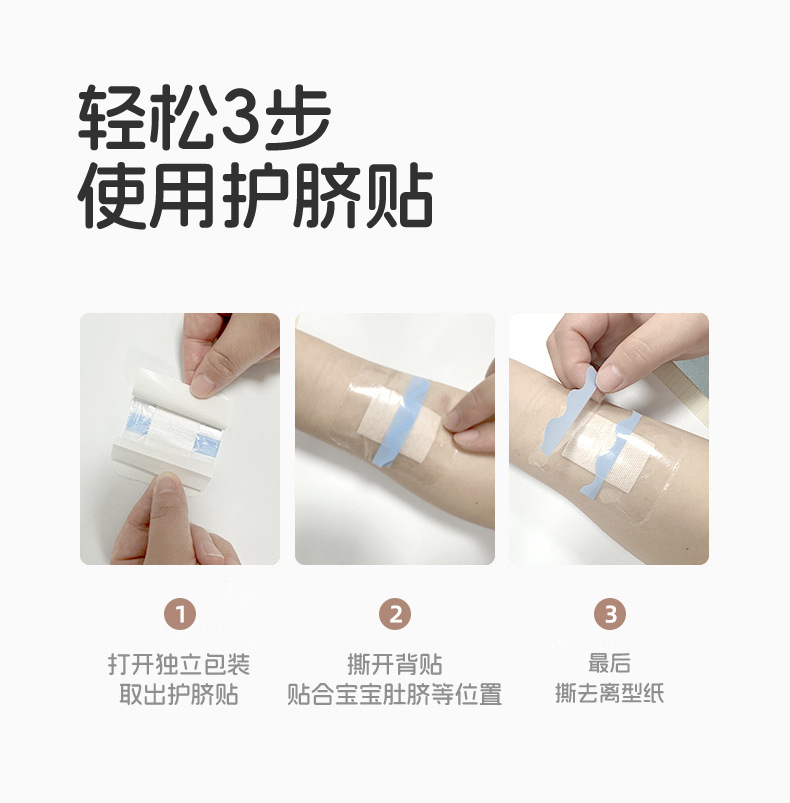 轻松3步
使用护脐贴

1
打开独立包装
取出护脐贴

2
撕开背贴
贴合宝宝肚脐等位置

3
最后
撕去离型纸