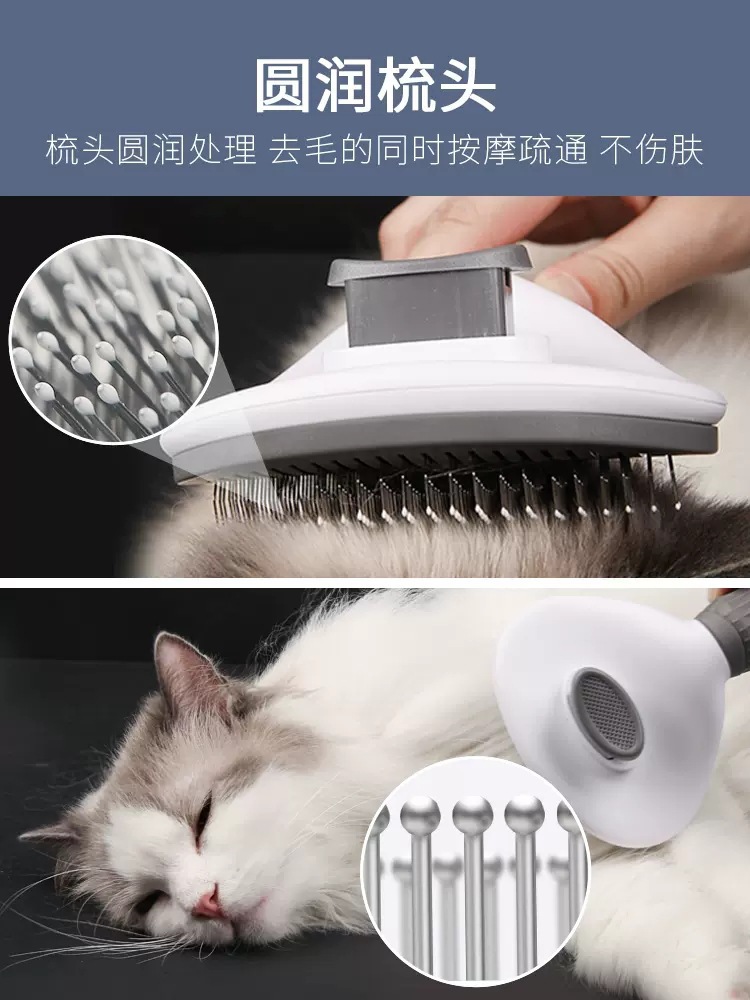 圆润梳头

梳头圆润处理 去毛的同时按摩疏通 不伤肤