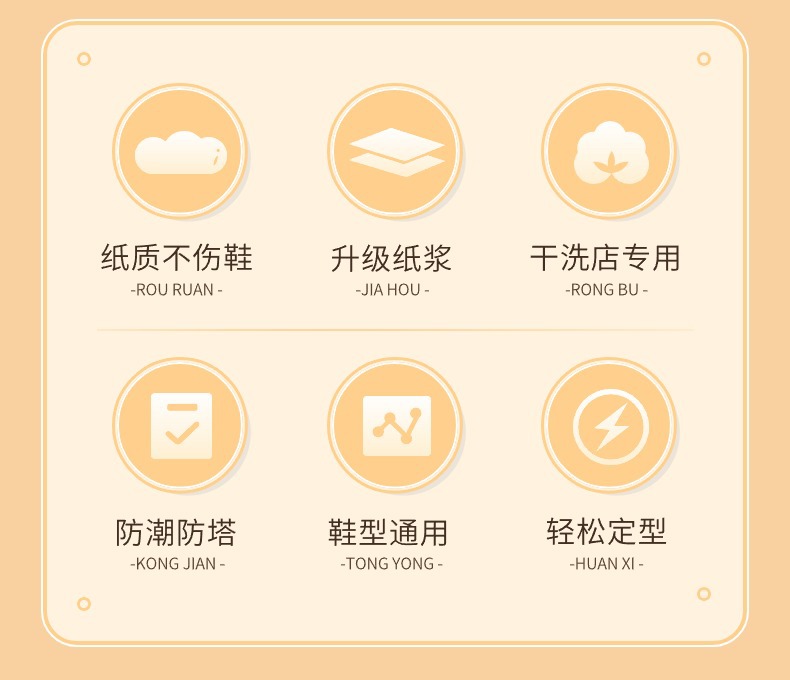 纸质不伤鞋
-ROU RUAN -

升级纸浆
-JIA HOU -

干洗店专用
-RONG BU -

防潮防塔
-KONG JIAN -

鞋型通用
-TONG YONG -

轻松定型
-HUAN XI -