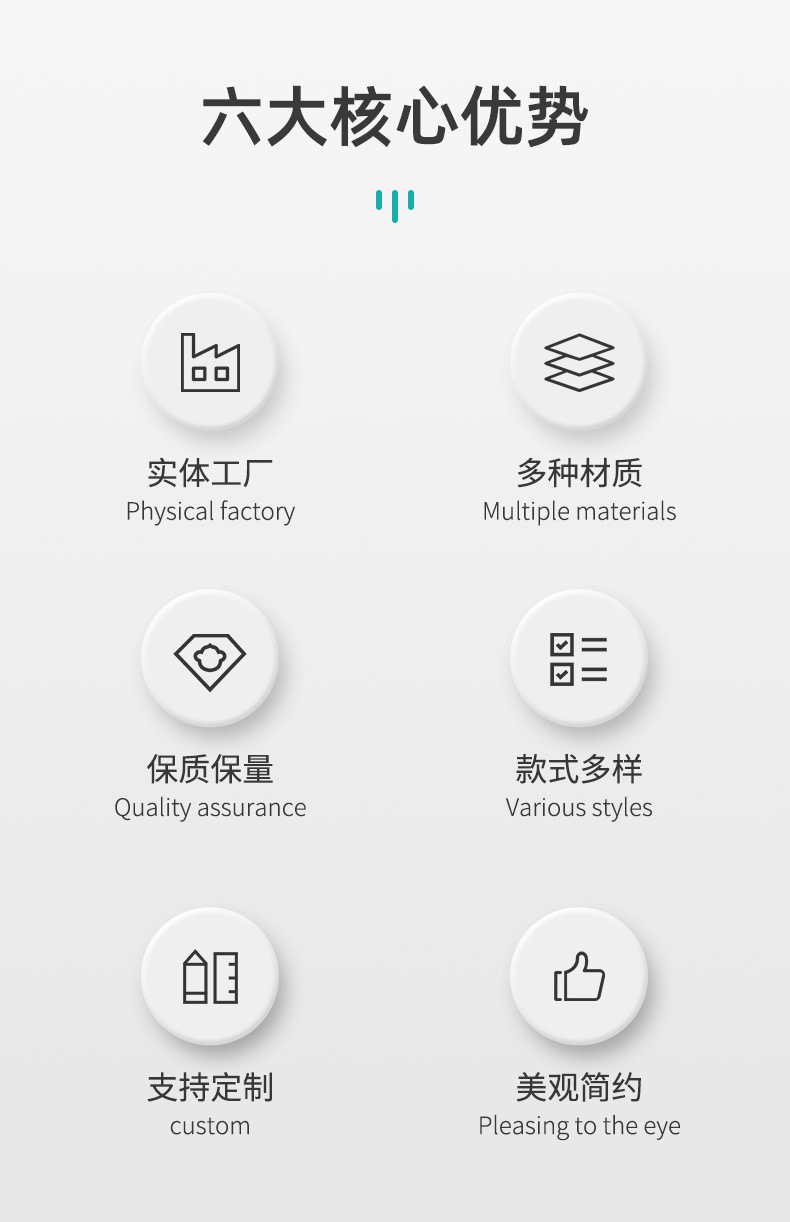 六大核心优势

实体工厂
Physical factory

多种材质
Multiple materials

保质保量
Quality assurance

款式多样
Various styles

支持定制
custom

美观简约
Pleasing to the eye