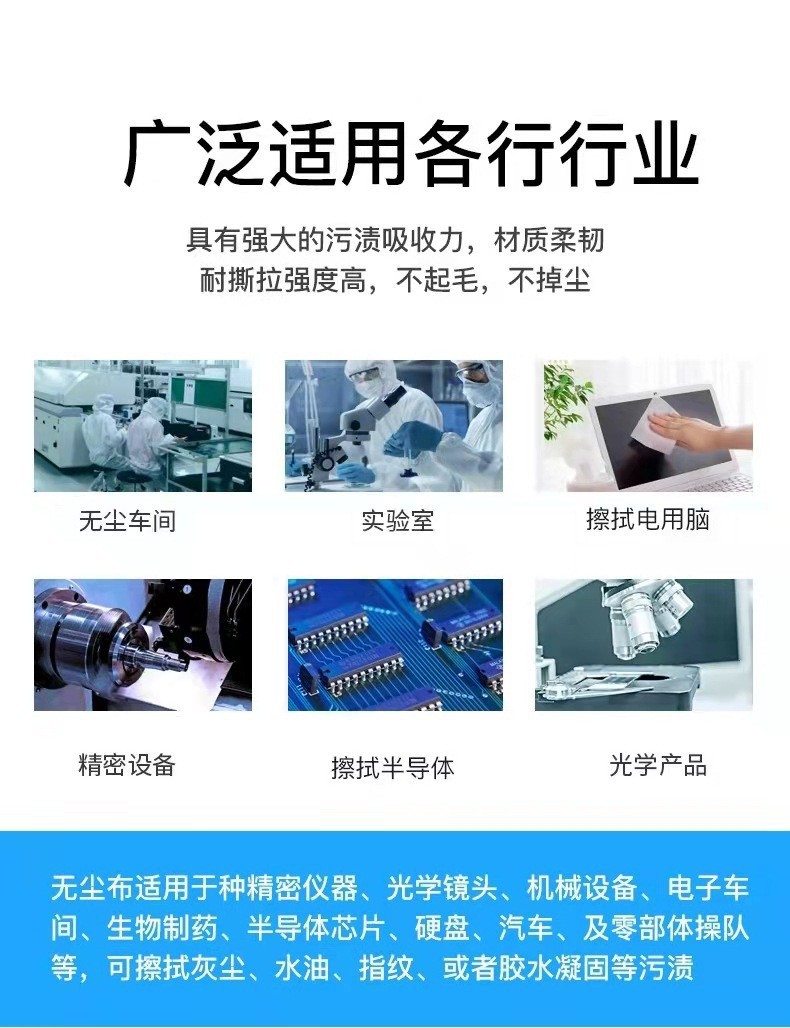 广泛适用各行行业

具有强大的污渍吸收力，材质柔韧
耐撕拉强度高，不起毛，不掉尘

无尘车间

实验室

擦拭电用脑

精密设备

擦拭半导体

光学产品

无尘布适用于种精密仪器、光学镜头、机械设备、电子车间、生物制药、半导体芯片、硬盘、汽车、及零部体操队等，可擦拭灰尘、水油、指纹、或者胶水凝固等污渍