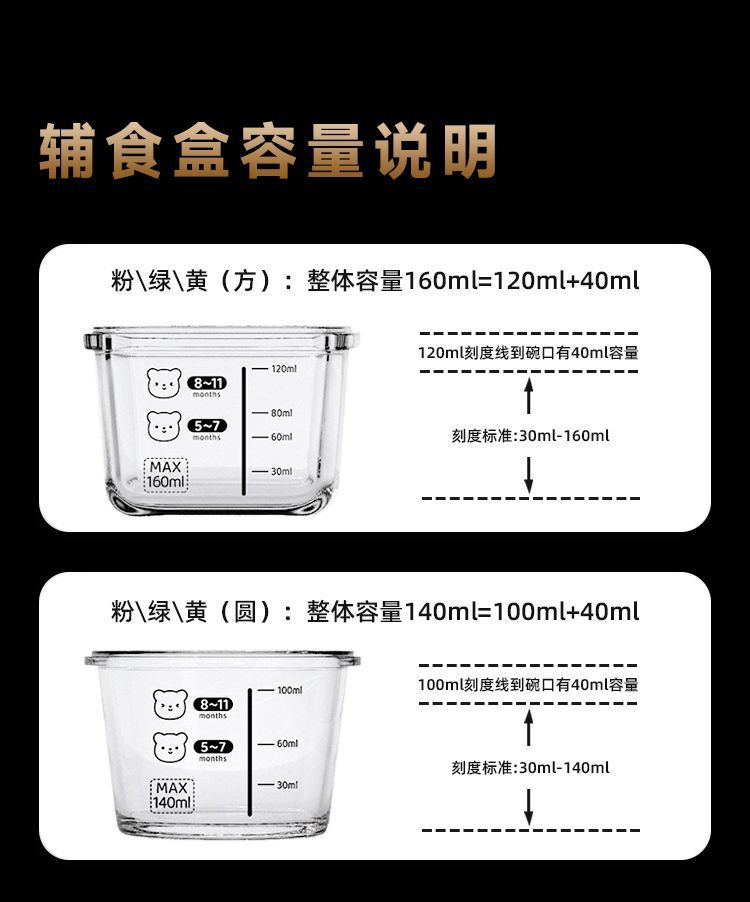 辅食盒容量说明

粉\绿\黄（方）：整体容量160ml=120ml+40ml

8~11 months

5~7 months

MAX 160ml

120ml

80ml

60ml

30ml

120ml刻度线到碗口有40ml容量

刻度标准:30ml-160ml

粉\绿\黄（圆）：整体容量140ml=100ml+40ml

8~11 months

5~7 months

MAX 140ml

100ml

60ml

30ml

100ml刻度线到碗口有40ml容量

刻度标准:30ml-140ml