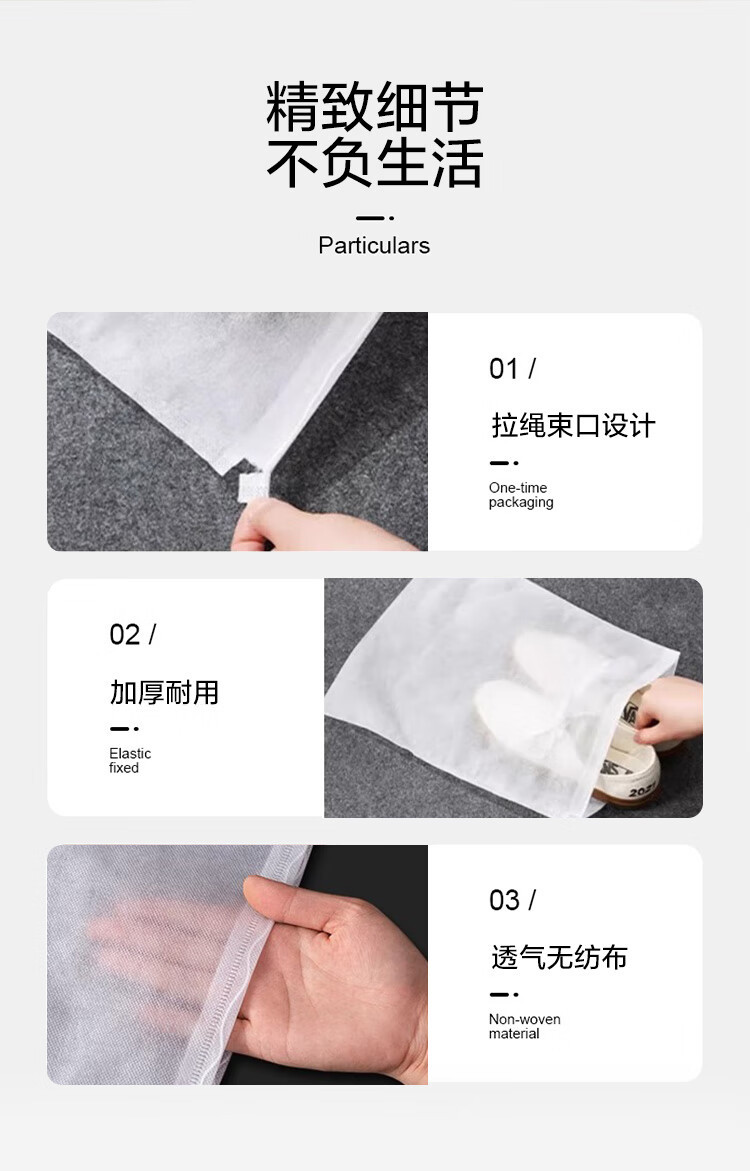 精致细节
不负生活

Particulars

01 /

拉绳束口设计

One-time packaging

02 /

加厚耐用

Elastic fixed

03 /

透气无纺布

Non-woven material