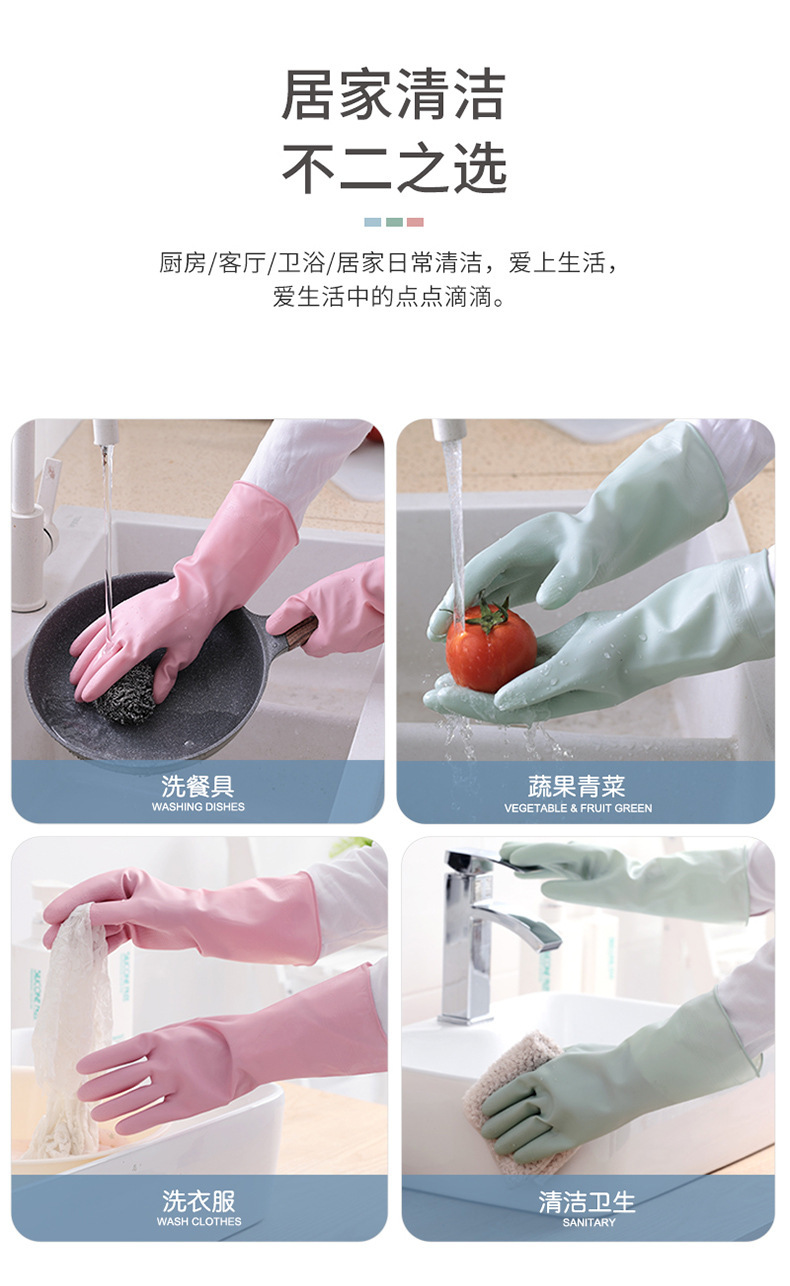 居家清洁
不二之选

厨房/客厅/卫浴/居家日常清洁，爱上生活，爱生活中的点点滴滴。

洗餐具
WASHING DISHES

蔬果青菜
VEGETABLE & FRUIT GREEN

洗衣服
WASH CLOTHES

清洁卫生
SANITARY