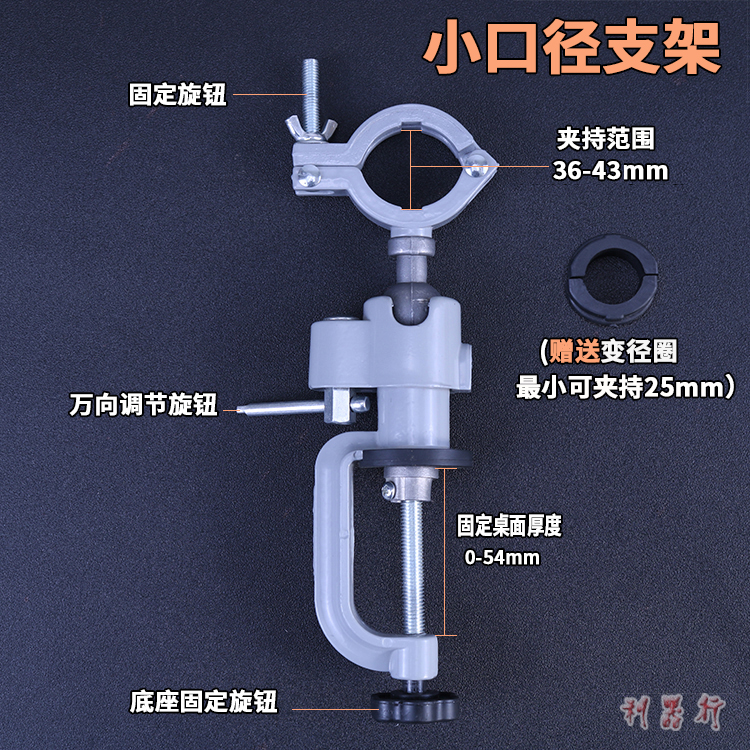 小口径支架

固定旋钮

夹持范围
36-43mm

(赠送变径圈
最小可夹持25mm)

万向调节旋钮

固定桌面厚度
0-54mm

底座固定旋钮

利器行