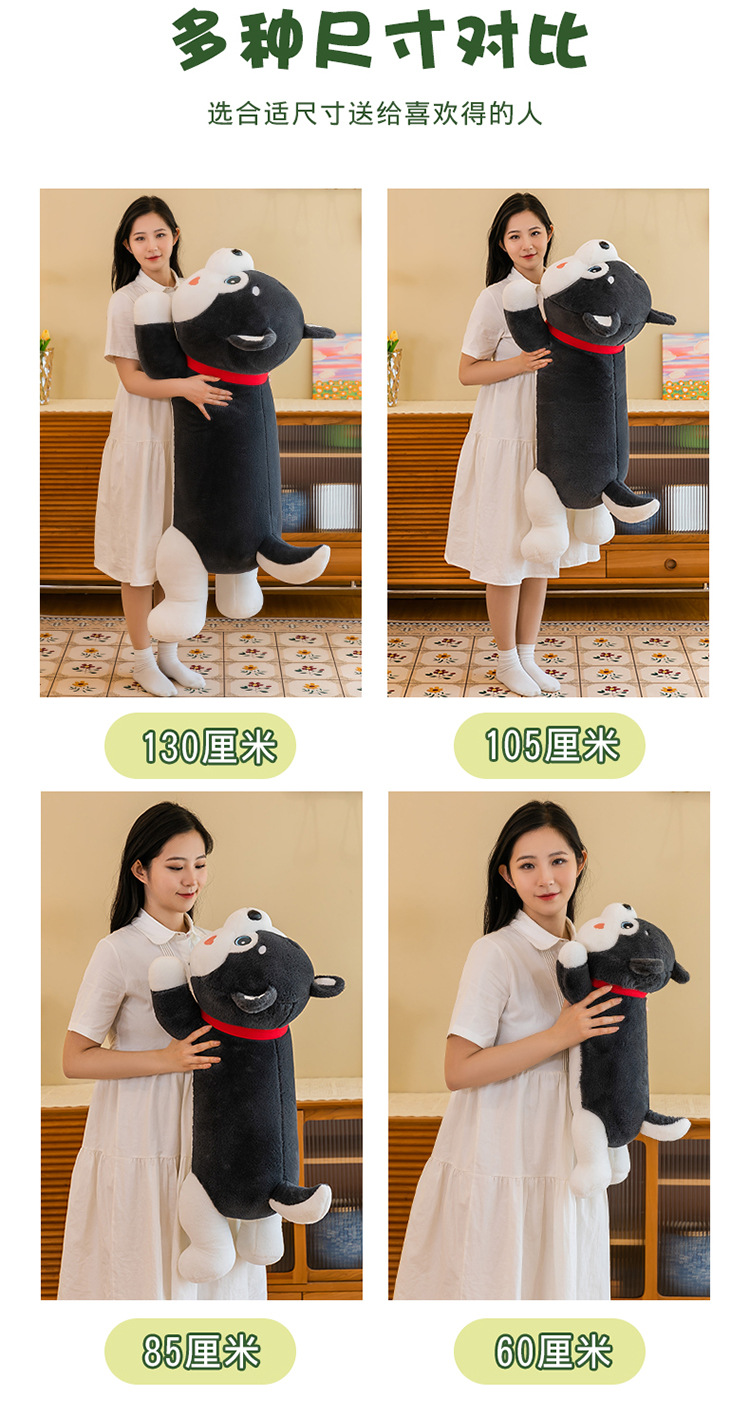 多种尺寸对比

选合适尺寸送给喜欢得的人

130厘米

105厘米

85厘米

60厘米