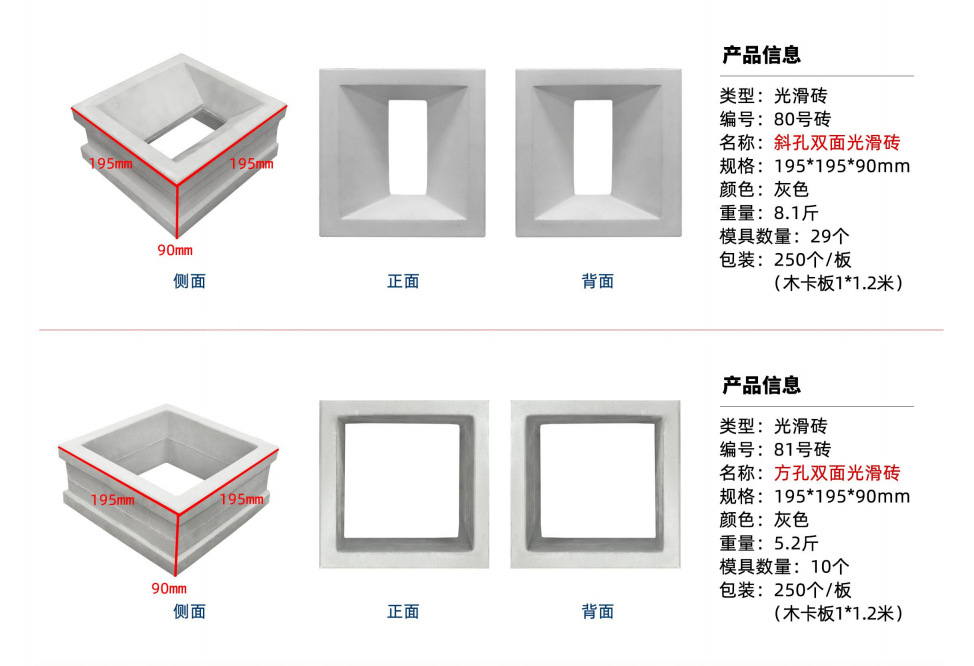 195mm 195mm
90mm
侧面

正面

背面

产品信息

类型：光滑砖
编号：80号砖
名称：斜孔双面光滑砖
规格：195*195*90mm
颜色：灰色
重量：8.1斤
模具数量：29个
包装：250个/板
（木卡板1*1.2米）

195mm 195mm
90mm
侧面

正面

背面

产品信息

类型：光滑砖
编号：81号砖
名称：方孔双面光滑砖
规格：195*195*90mm
颜色：灰色
重量：5.2斤
模具数量：10个
包装：250个/板
（木卡板1*1.2米）