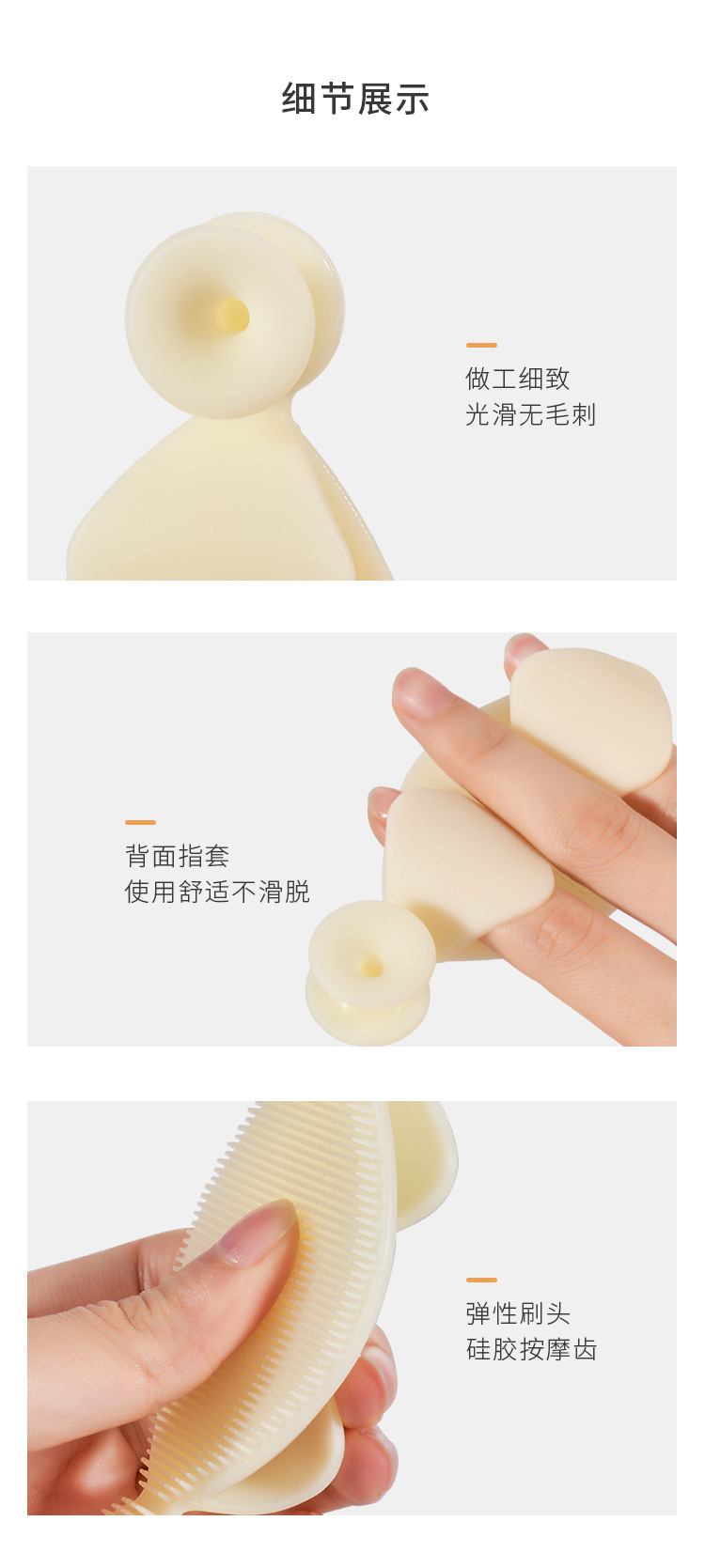 细节展示

做工细致
光滑无毛刺

背面指套
使用舒适不滑脱

弹性刷头
硅胶按摩齿