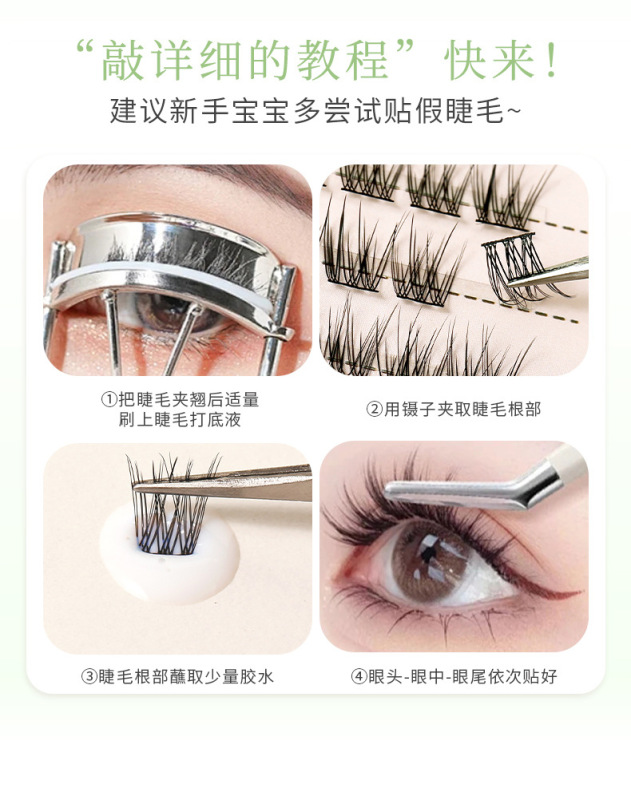 “敲详细的教程”快来！
建议新手宝宝多尝试贴假睫毛~

①把睫毛夹翘后适量刷上睫毛打底液

②用镊子夹取睫毛根部

③睫毛根部蘸取少量胶水

④眼头-眼中-眼尾依次贴好