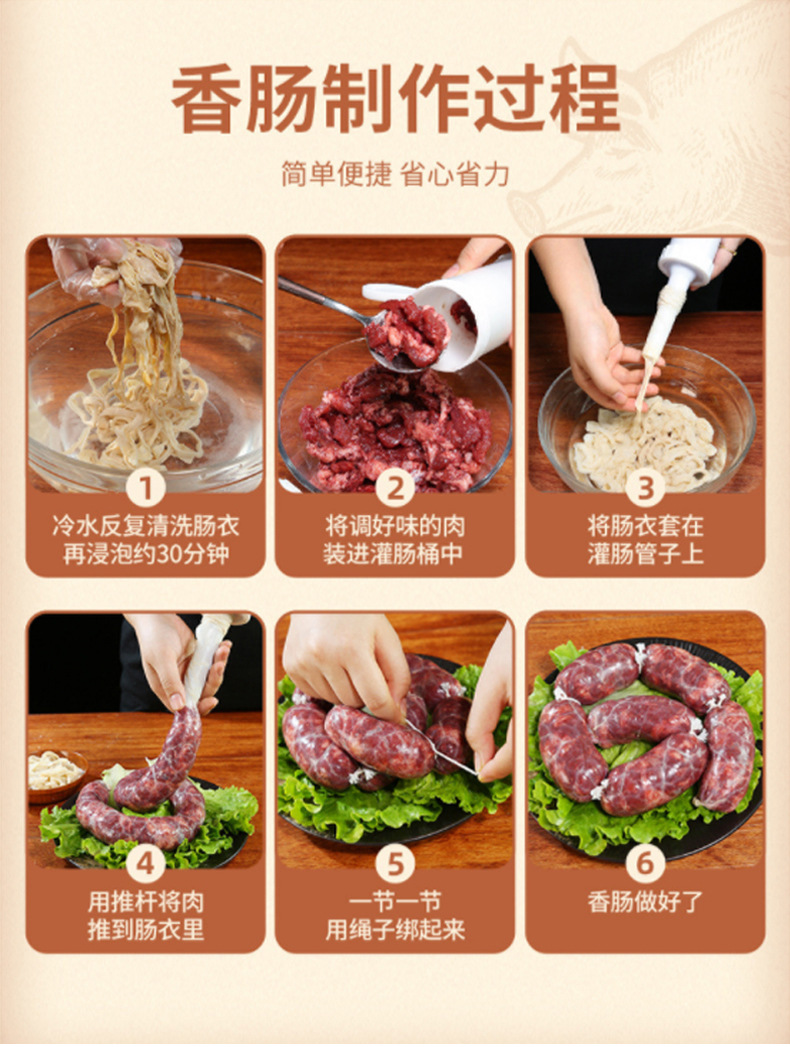 香肠制作过程

简单便捷 省心省力

1
冷水反复清洗肠衣
再浸泡约30分钟

2
将调好味的肉
装进灌肠桶中

3
将肠衣套在
灌肠管子上

4
用推杆将肉
推到肠衣里

5
一节一节
用绳子绑起来

6
香肠做好了