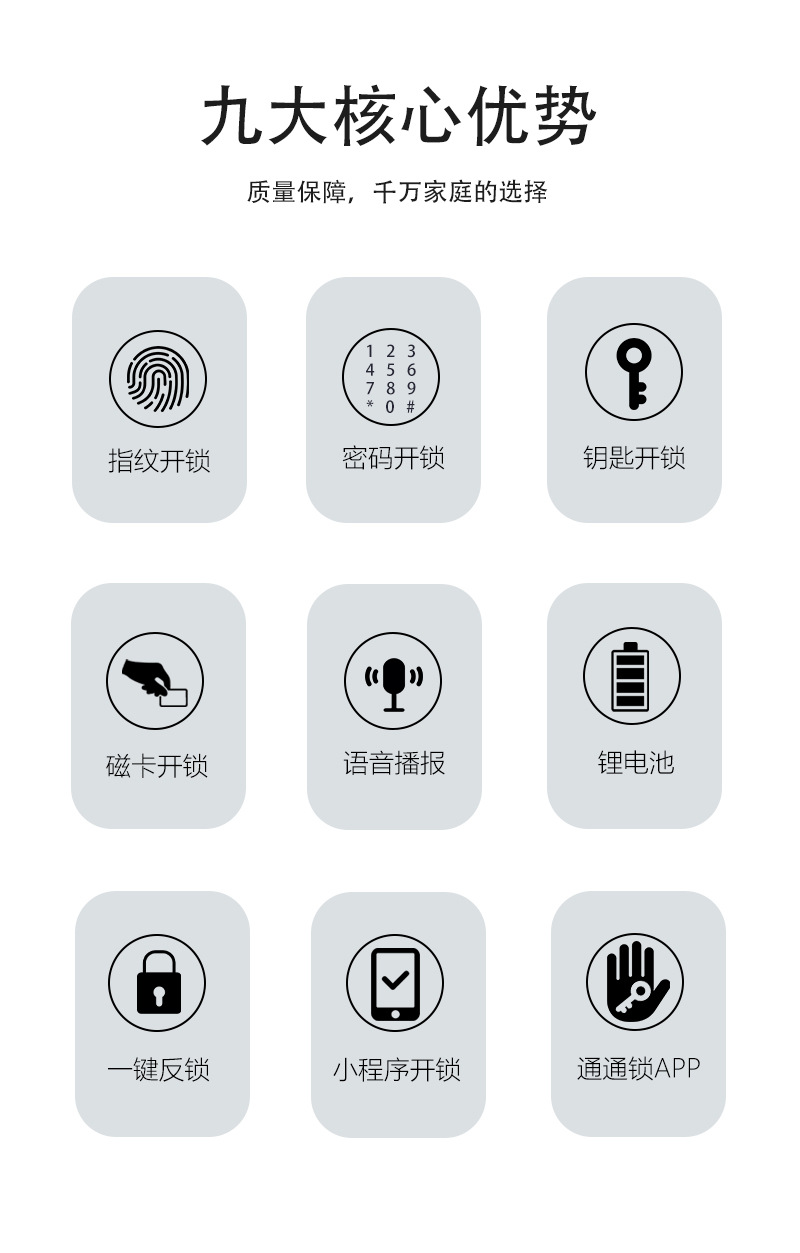 九大核心优势

质量保障，千万家庭的选择

指纹开锁

1 2 3
4 5 6
7 8 9
* 0 #

密码开锁

钥匙开锁

磁卡开锁

语音播报

锂电池

一键反锁

小程序开锁

通通锁APP