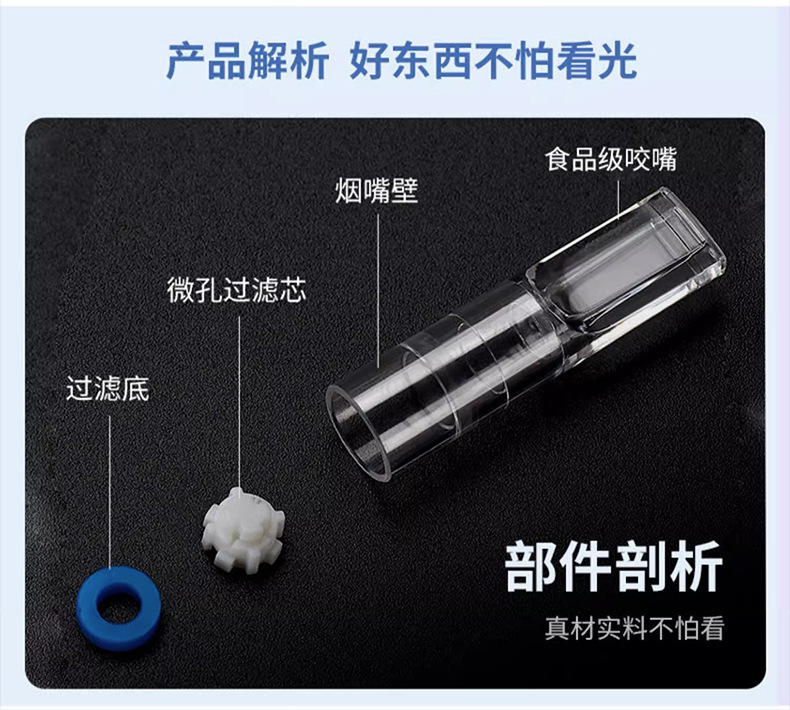 产品解析 好东西不怕看光

食品级咬嘴

烟嘴壁

微孔过滤芯

过滤底

部件剖析

真材实料不怕看