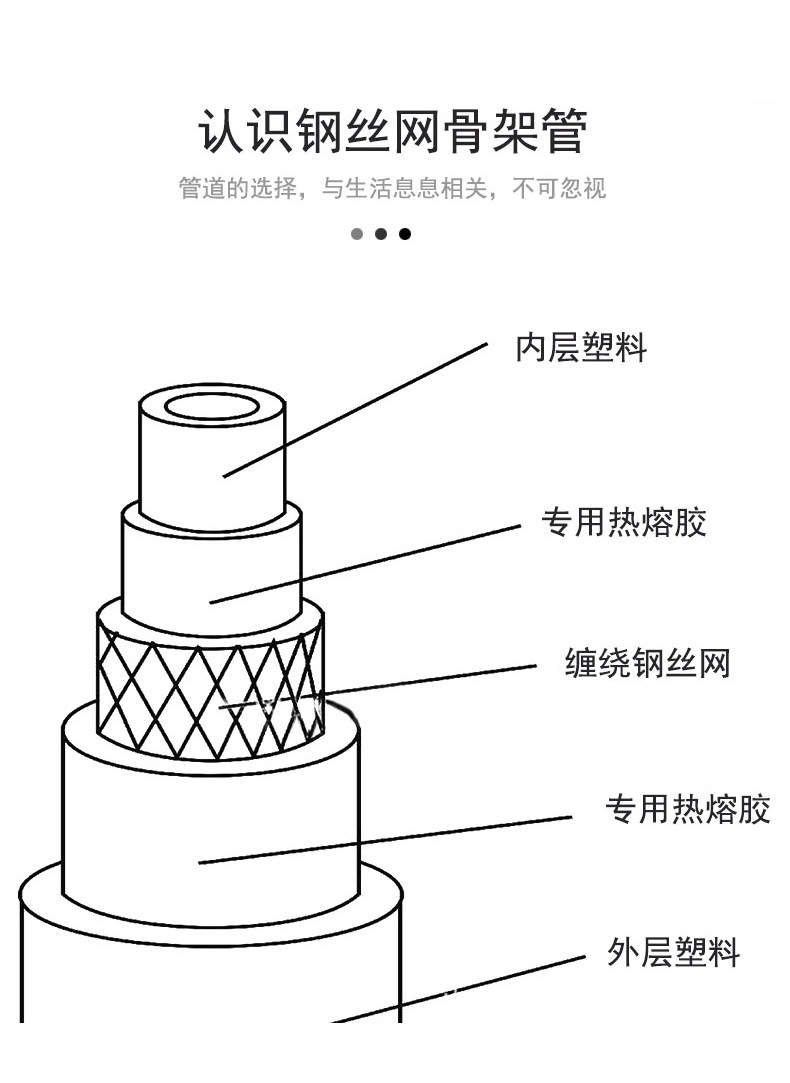 认识钢丝网骨架管

管道的选择，与生活息息相关，不可忽视

内层塑料

专用热熔胶

缠绕钢丝网

专用热熔胶

外层塑料