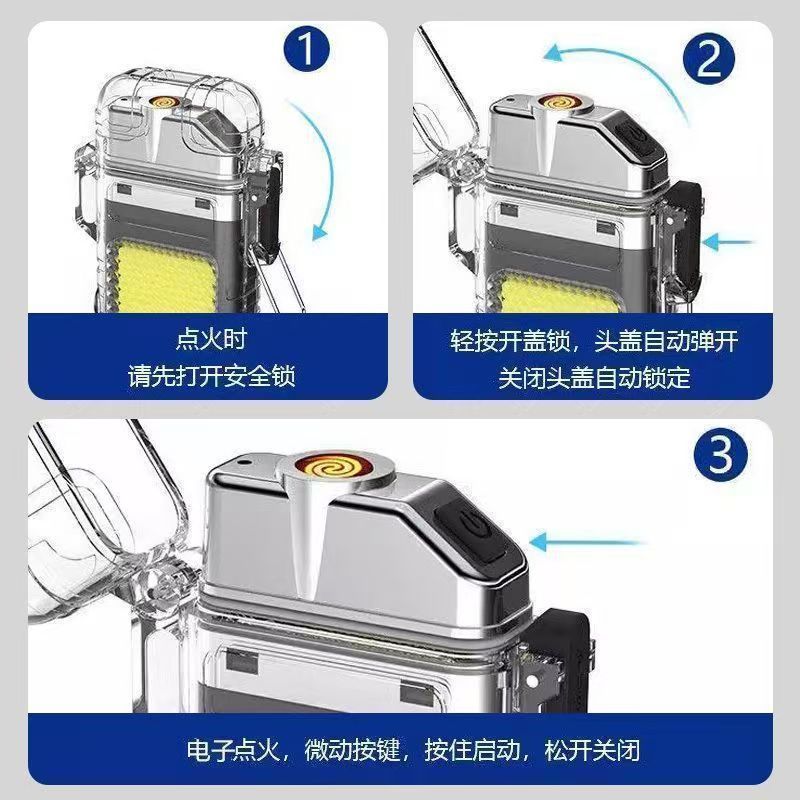 1

点火时
请先打开安全锁

2

轻按开盖锁，头盖自动弹开
关闭头盖自动锁定

3

电子点火，微动按键，按住启动，松开关闭