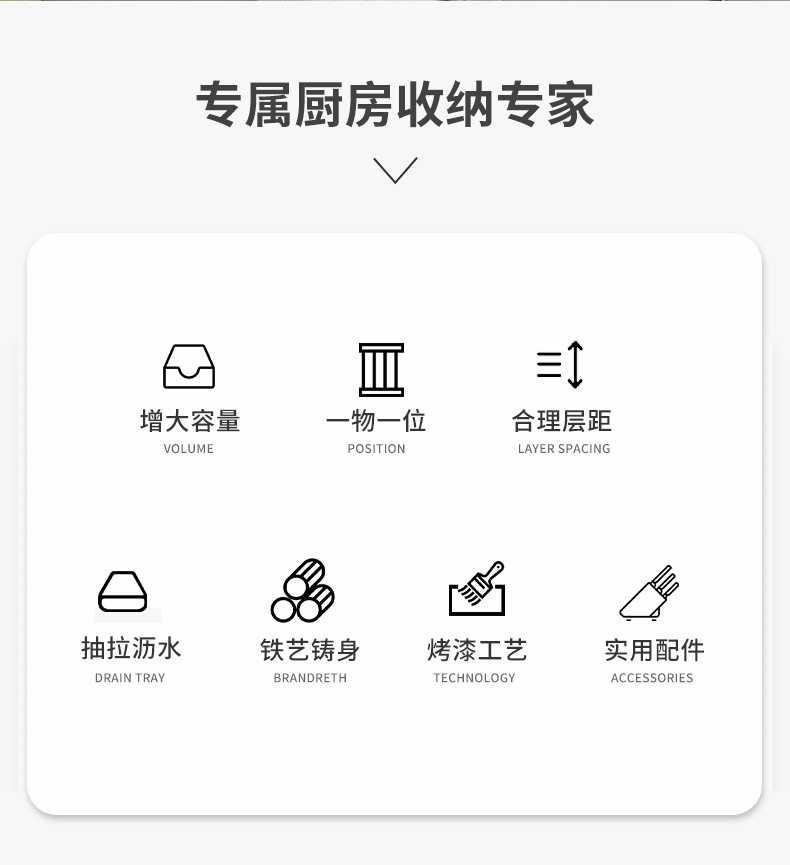 专属厨房收纳专家

增大容量
VOLUME

一物一位
POSITION

合理层距
LAYER SPACING

抽拉沥水
DRAIN TRAY

铁艺铸身
BRANDRETH

烤漆工艺
TECHNOLOGY

实用配件
ACCESSORIES