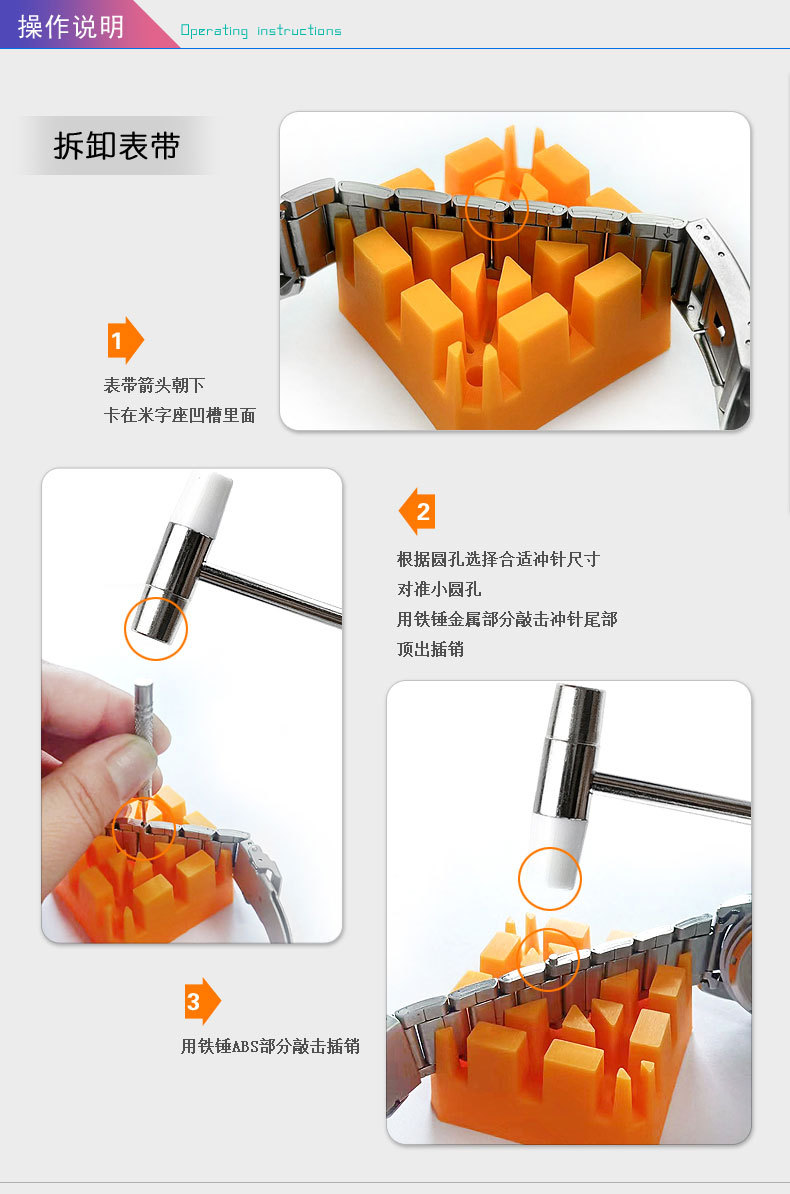 操作说明 Operating instructions

拆卸表带

1

表带箭头朝下
卡在米字座凹槽里面

2

根据圆孔选择合适冲针尺寸
对准小圆孔
用铁锤金属部分敲击冲针尾部
顶出插销

3

用铁锤ABS部分敲击插销