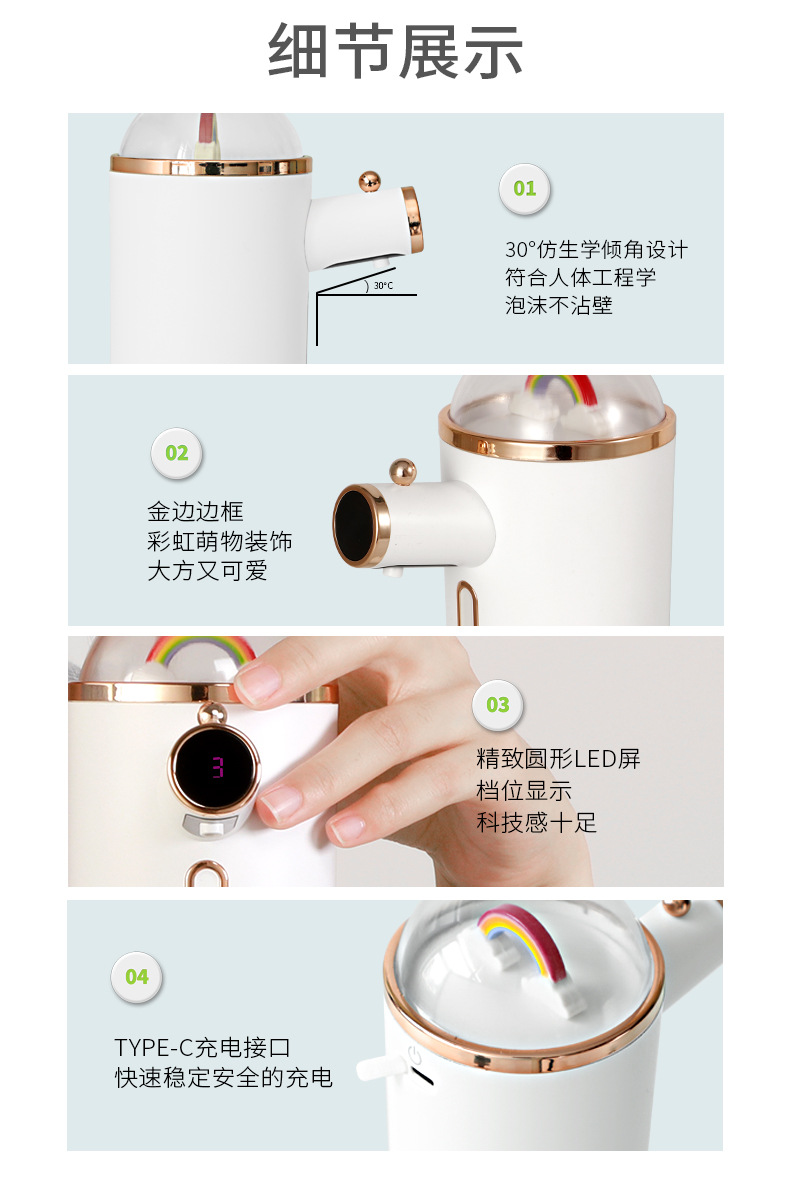 细节展示

30°C

01

30°仿生学倾角设计
符合人体工程学
泡沫不沾壁

02

金边边框
彩虹萌物装饰
大方又可爱

3

03

精致圆形LED屏
档位显示
科技感十足

04

TYPE-C充电接口
快速稳定安全的充电