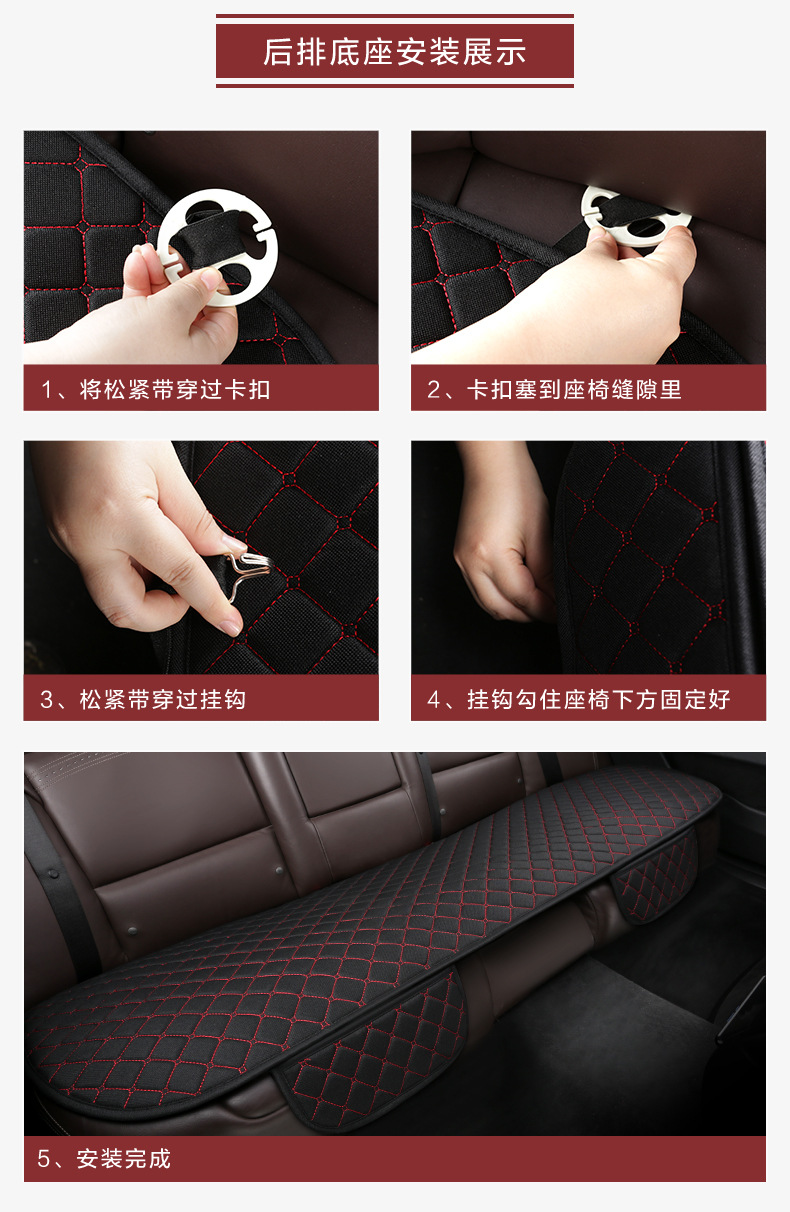 后排底座安装展示

1、将松紧带穿过卡扣

2、卡扣塞到座椅缝隙里

3、松紧带穿过挂钩

4、挂钩勾住座椅下方固定好

5、安装完成