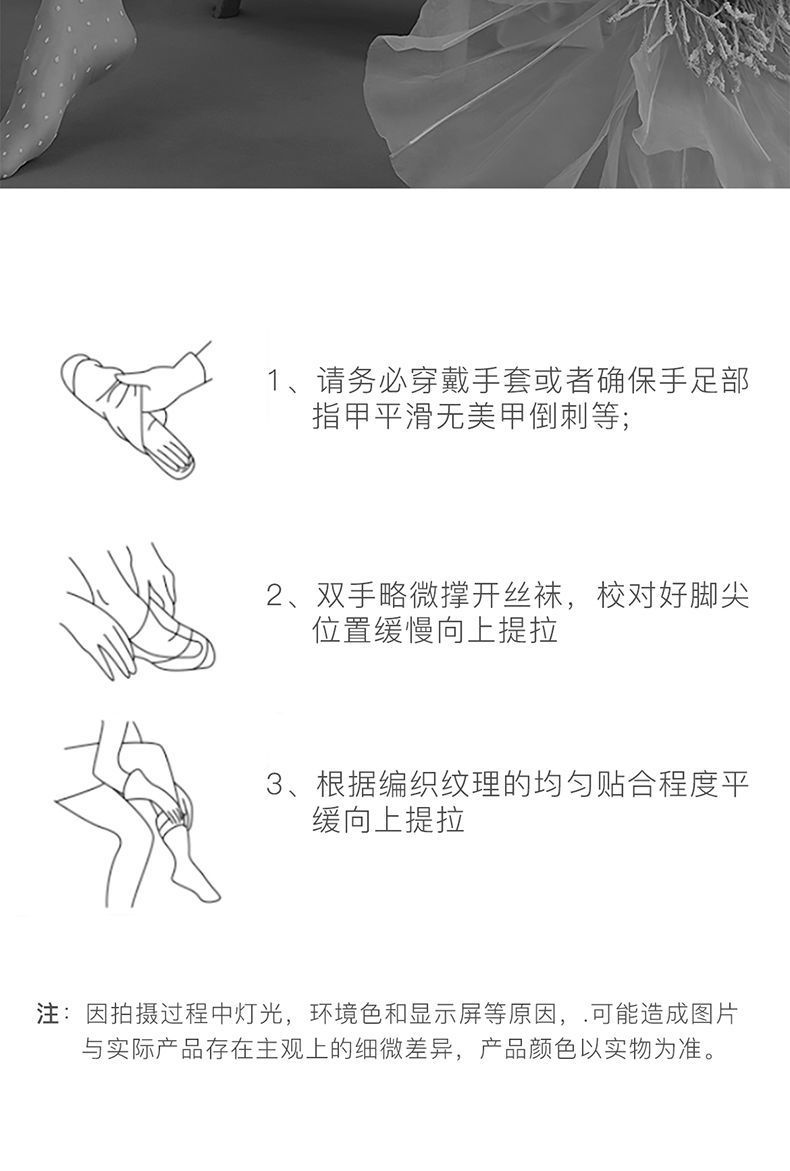 1、请务必穿戴手套或者确保手足部指甲平滑无美甲倒刺等;

2、双手略微撑开丝袜，校对好脚尖位置缓慢向上提拉

3、根据编织纹理的均匀贴合程度平缓向上提拉

注：因拍摄过程中灯光，环境色和显示屏等原因，.可能造成图片与实际产品存在主观上的细微差异，产品颜色以实物为准。