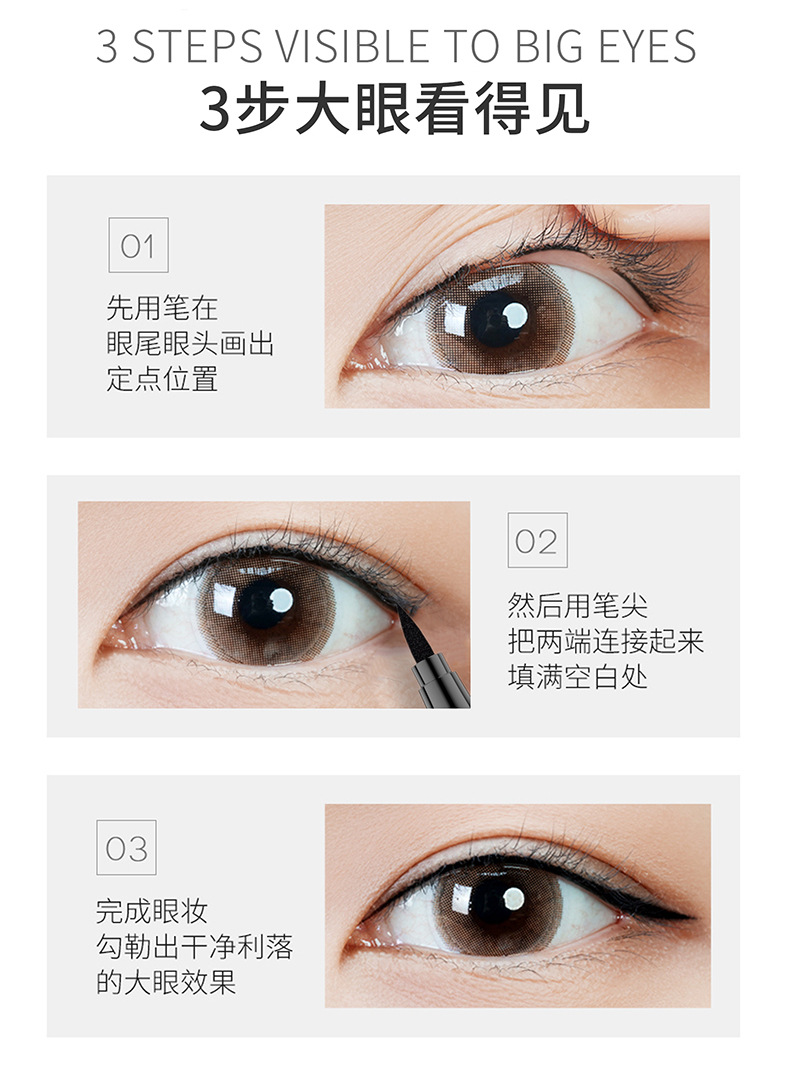 3 STEPS VISIBLE TO BIG EYES
3步大眼看得见

01
先用笔在
眼尾眼头画出
定点位置

02
然后用笔尖
把两端连接起来
填满空白处

03
完成眼妆
勾勒出干净利落
的大眼效果