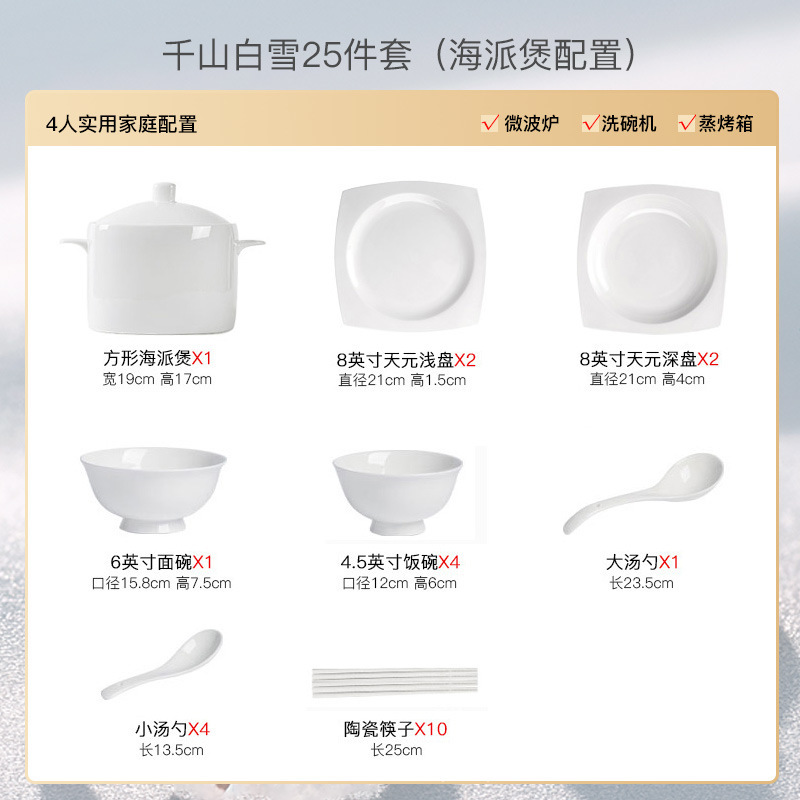 千山白雪25件套（海派煲配置）

4人实用家庭配置

✓微波炉 ✓洗碗机 ✓蒸烤箱

方形海派煲X1
宽19cm 高17cm

8英寸天元浅盘X2
直径21cm 高1.5cm

8英寸天元深盘X2
直径21cm 高4cm

6英寸面碗X1
口径15.8cm 高7.5cm

4.5英寸饭碗X4
口径12cm 高6cm

大汤勺X1
长23.5cm

小汤勺X4
长13.5cm

陶瓷筷子X10
长25cm