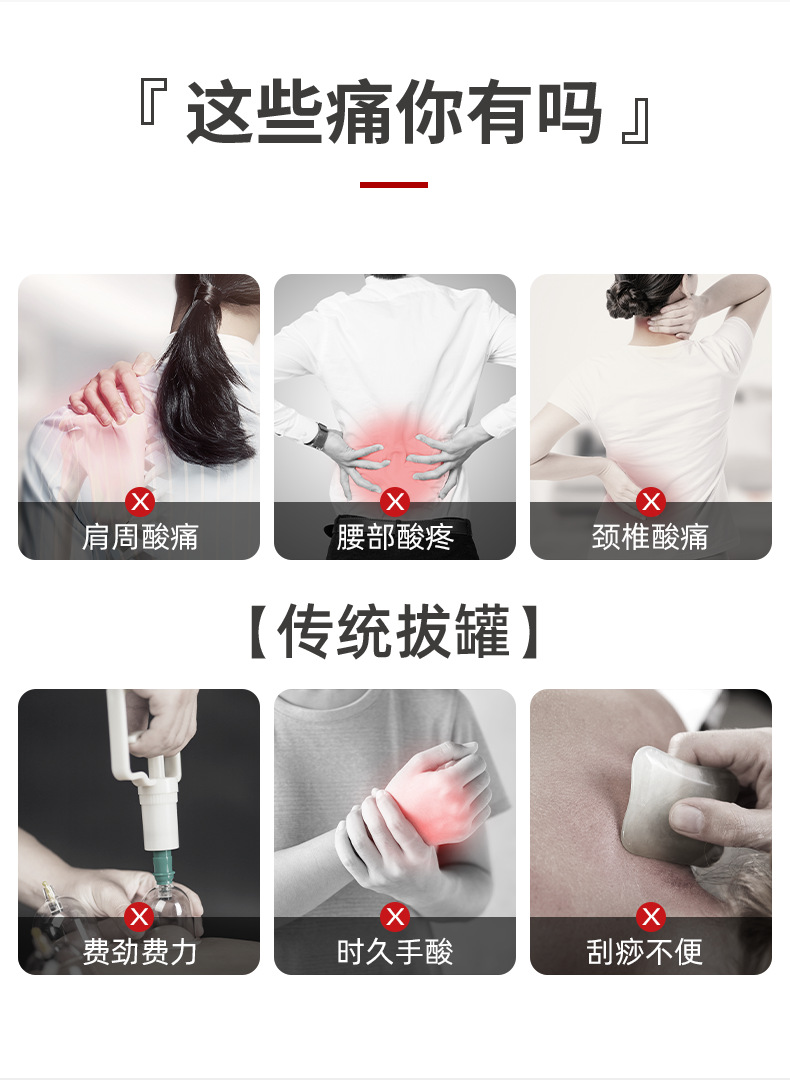 『 这些痛你有吗 』

肩周酸痛

腰部酸疼

颈椎酸痛

【传统拔罐】

费劲费力

时久手酸

刮痧不便