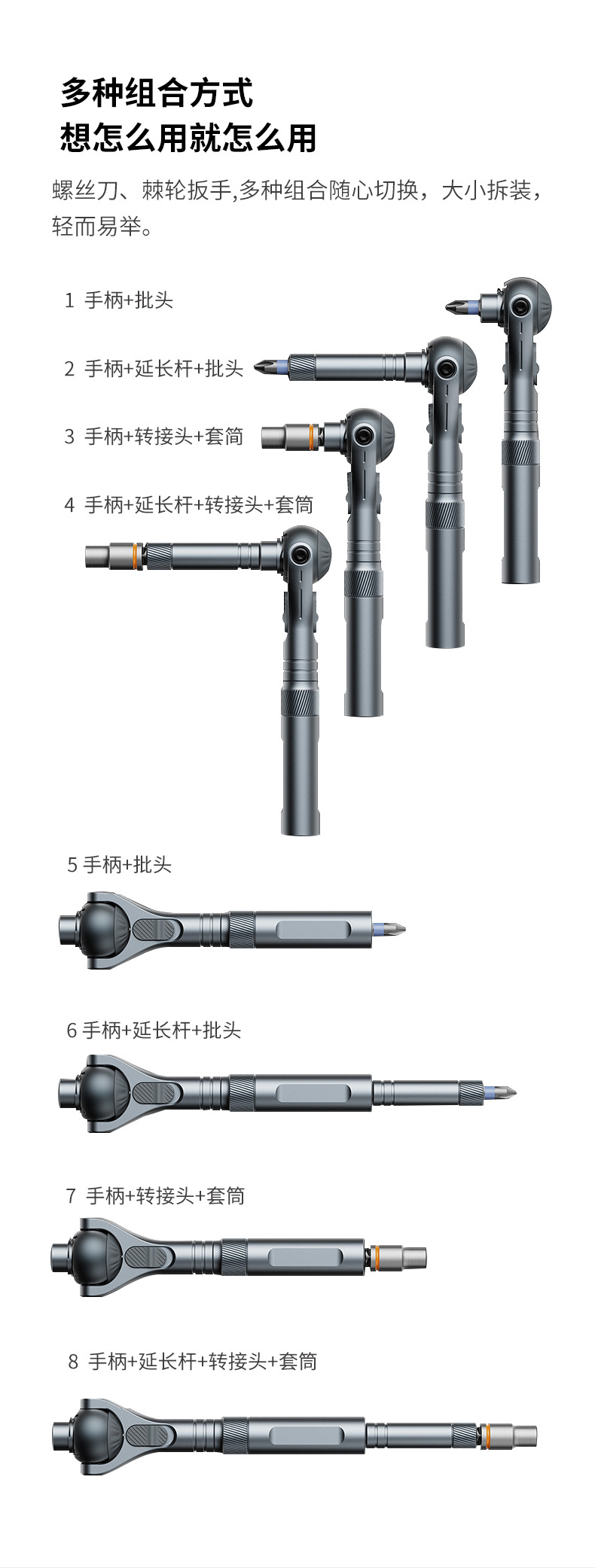 多种组合方式
想怎么用就怎么用

螺丝刀、棘轮扳手,多种组合随心切换，大小拆装，轻而易举。

1 手柄+批头

2 手柄+延长杆+批头

3 手柄+转接头+套筒

4 手柄+延长杆+转接头+套筒

5 手柄+批头

6 手柄+延长杆+批头

7 手柄+转接头+套筒

8 手柄+延长杆+转接头+套筒