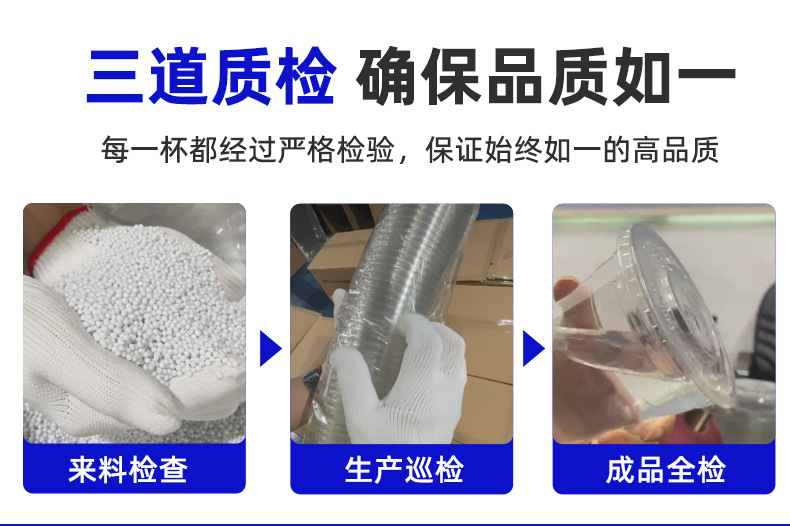 三道质检 确保品质如一

每一杯都经过严格检验，保证始终如一的高品质

来料检查

生产巡检

成品全检