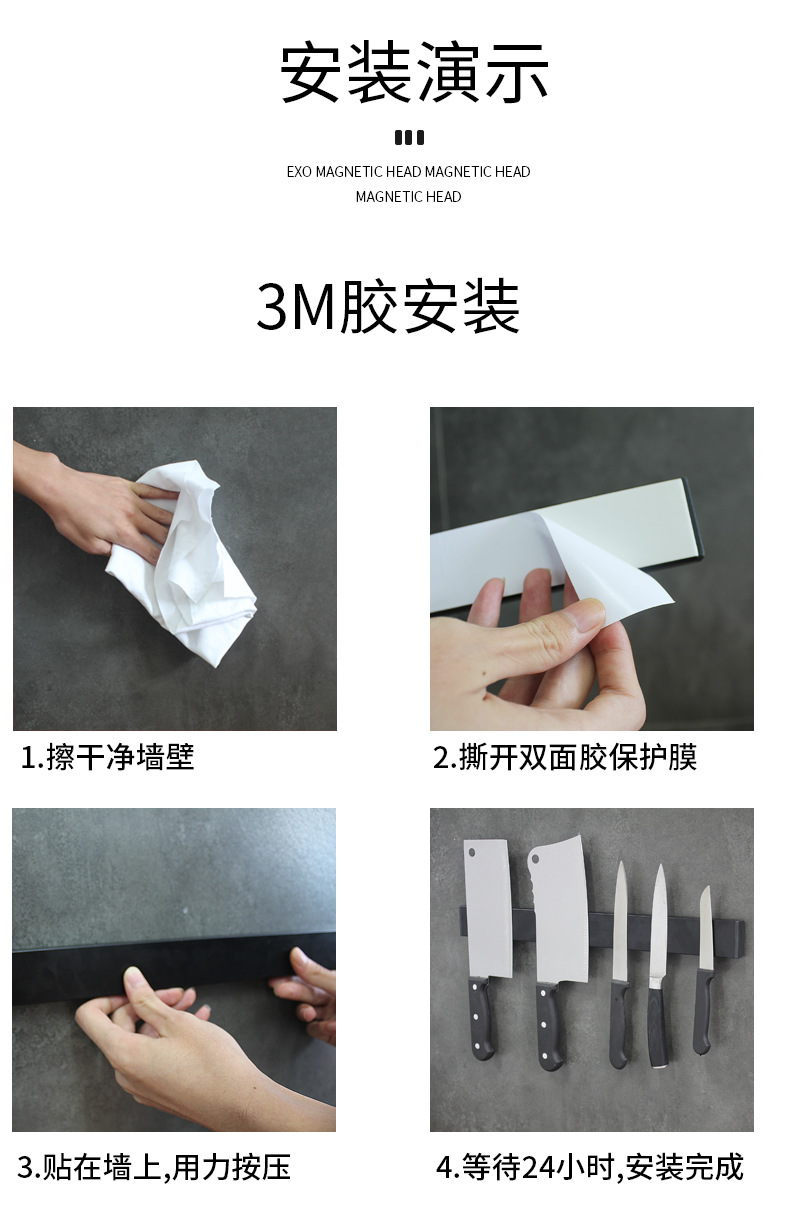 安装演示

EXO MAGNETIC HEAD MAGNETIC HEAD MAGNETIC HEAD

3M胶安装

1.擦干净墙壁

2.撕开双面胶保护膜

3.贴在墙上,用力按压

4.等待24小时,安装完成