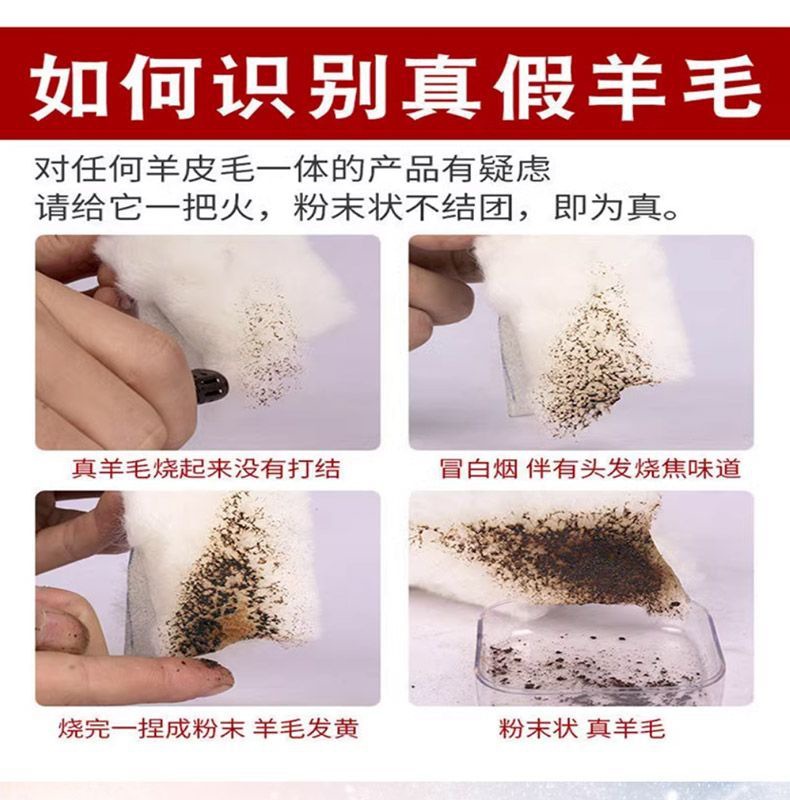 如何识别真假羊毛

对任何羊皮毛一体的产品有疑虑
请给它一把火，粉末状不结团，即为真。

真羊毛烧起来没有打结

冒白烟 伴有头发烧焦味道

烧完一捏成粉末 羊毛发黄

粉末状 真羊毛