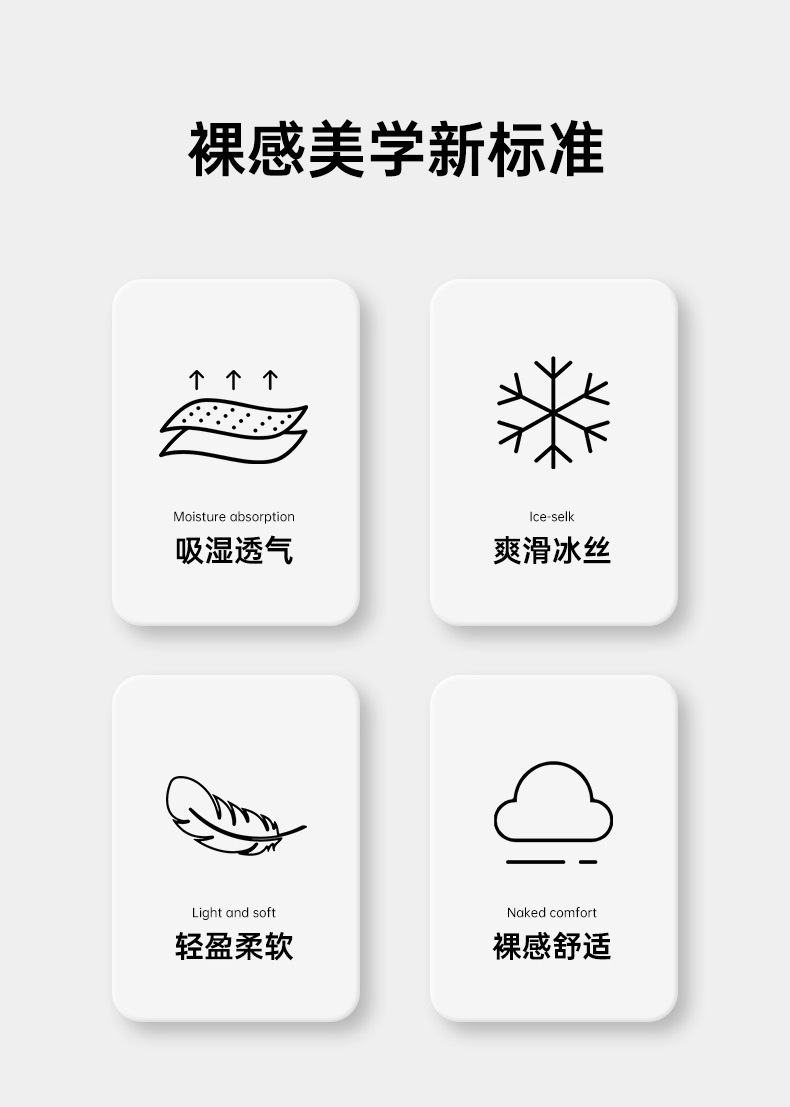 裸感美学新标准

Moisture absorption
吸湿透气

Ice-selk
爽滑冰丝

Light and soft
轻盈柔软

Naked comfort
裸感舒适