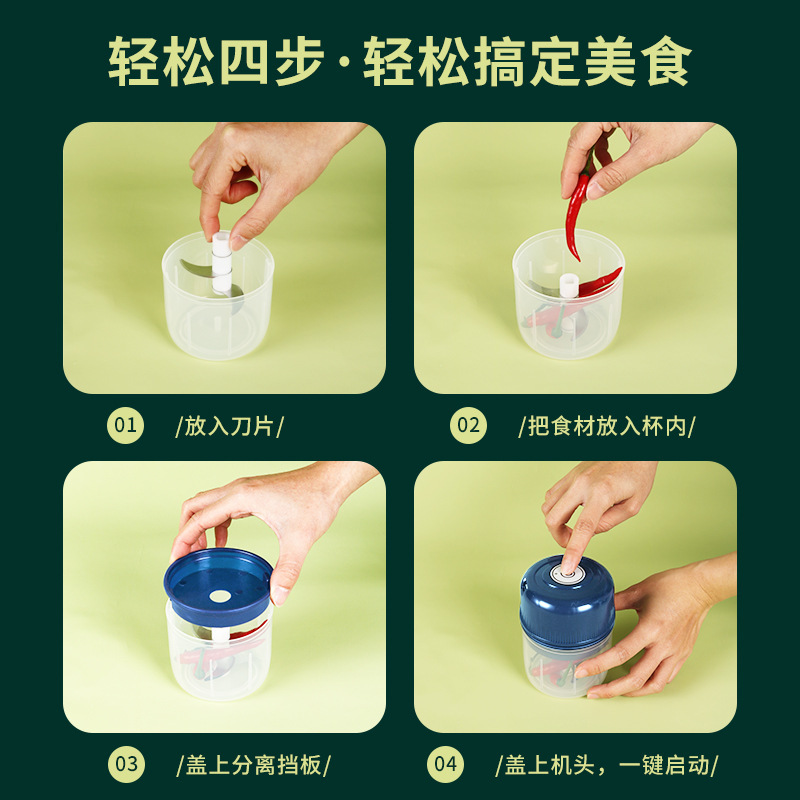 轻松四步·轻松搞定美食

01 /放入刀片/

02 /把食材放入杯内/

03 /盖上分离挡板/

04 /盖上机头，一键启动/