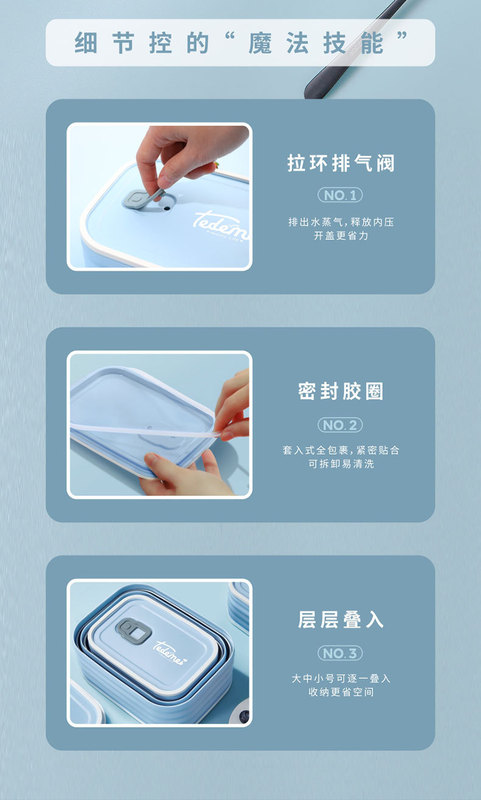 细节控的“魔法技能”

tedemei

拉环排气阀

NO.1

排出水蒸气，释放内压
开盖更省力

密封胶圈

NO.2

套入式全包裹，紧密贴合
可拆卸易清洗

tedemei

层层叠入

NO.3

大中小号可逐一叠入
收纳更省空间