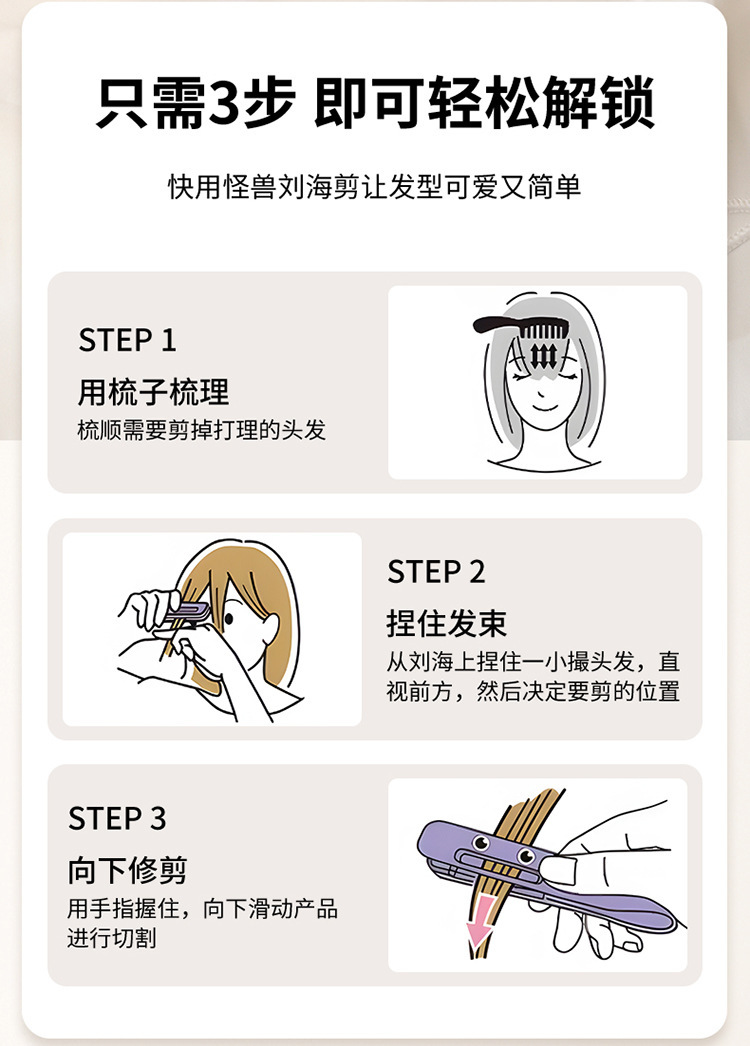 只需3步 即可轻松解锁

快用怪兽刘海剪让发型可爱又简单

STEP 1
用梳子梳理
梳顺需要剪掉打理的头发

STEP 2
捏住发束
从刘海上捏住一小撮头发，直视前方，然后决定要剪的位置

STEP 3
向下修剪
用手指握住，向下滑动产品进行切割