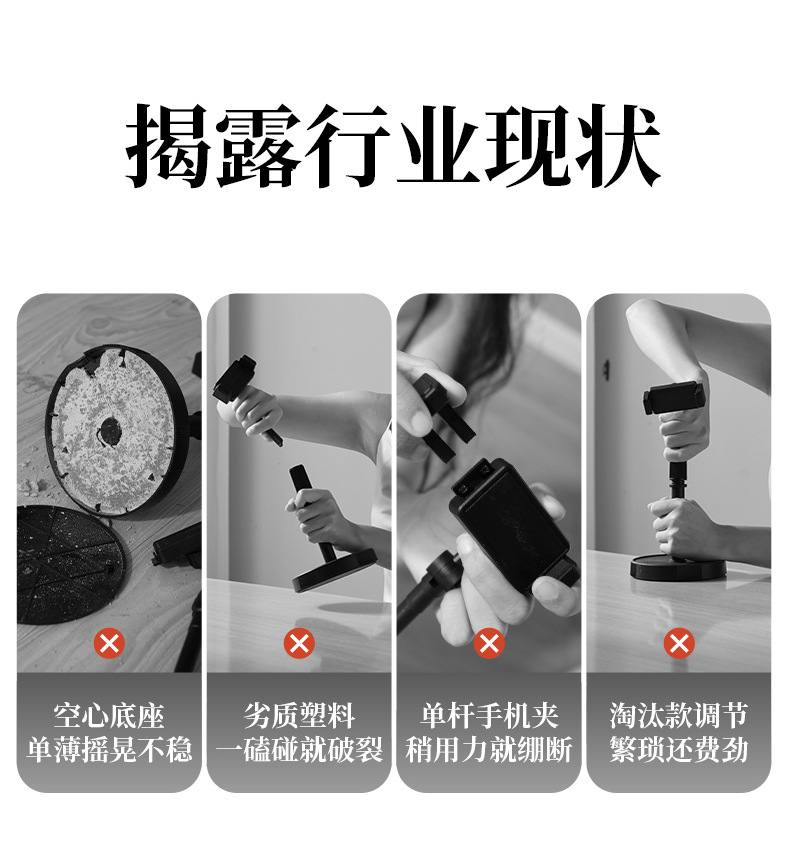 揭露行业现状

空心底座
单薄摇晃不稳

劣质塑料
一磕碰就破裂

单杆手机夹
稍用力就绷断

淘汰款调节
繁琐还费劲