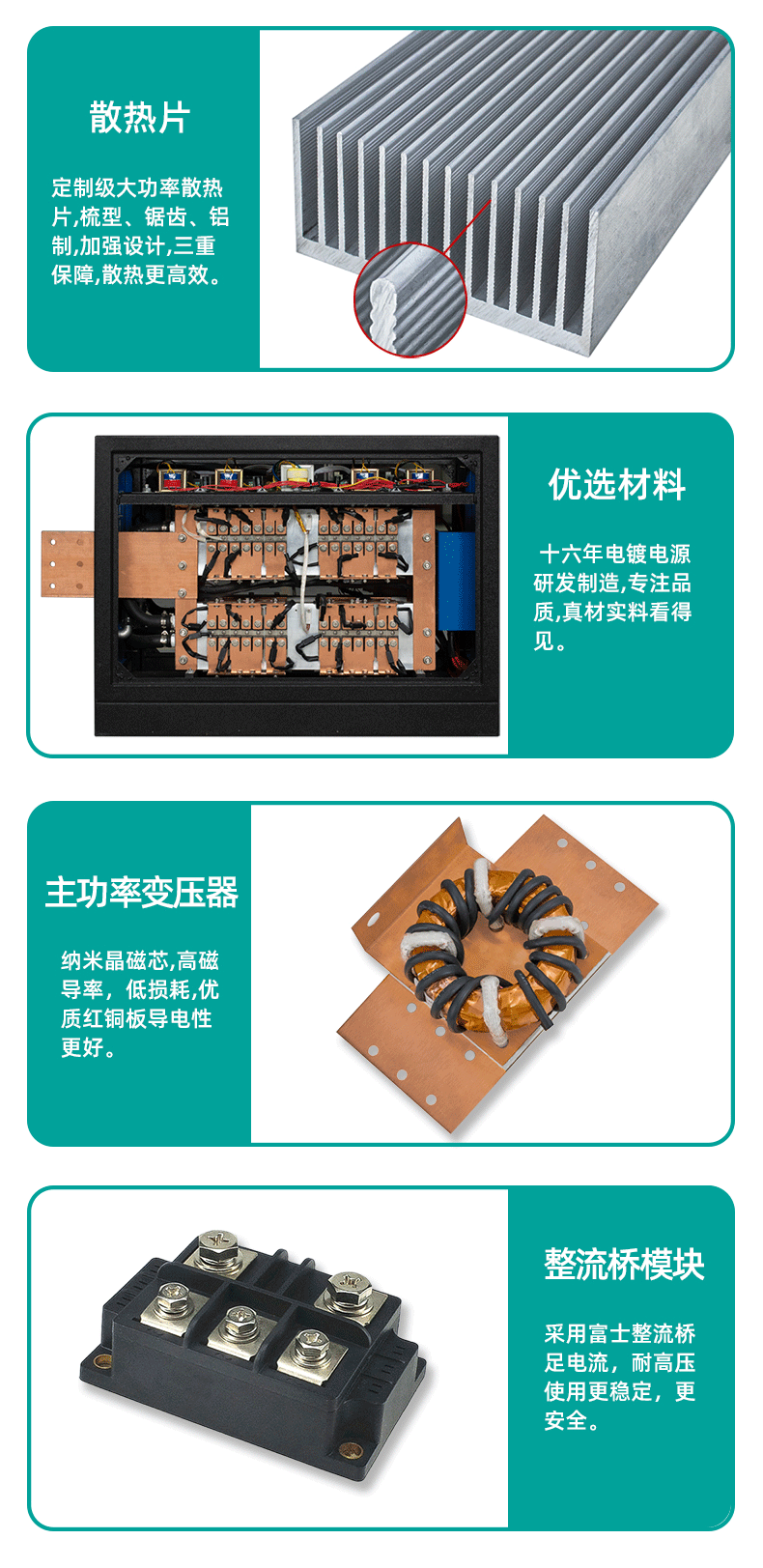 散热片

定制级大功率散热片,梳型、锯齿、铝制,加强设计,三重保障,散热更高效。

优选材料

十六年电镀电源研发制造,专注品质,真材实料看得见。

主功率变压器

纳米晶磁芯,高磁导率，低损耗,优质红铜板导电性更好。

整流桥模块

采用富士整流桥足电流，耐高压使用更稳定，更安全。