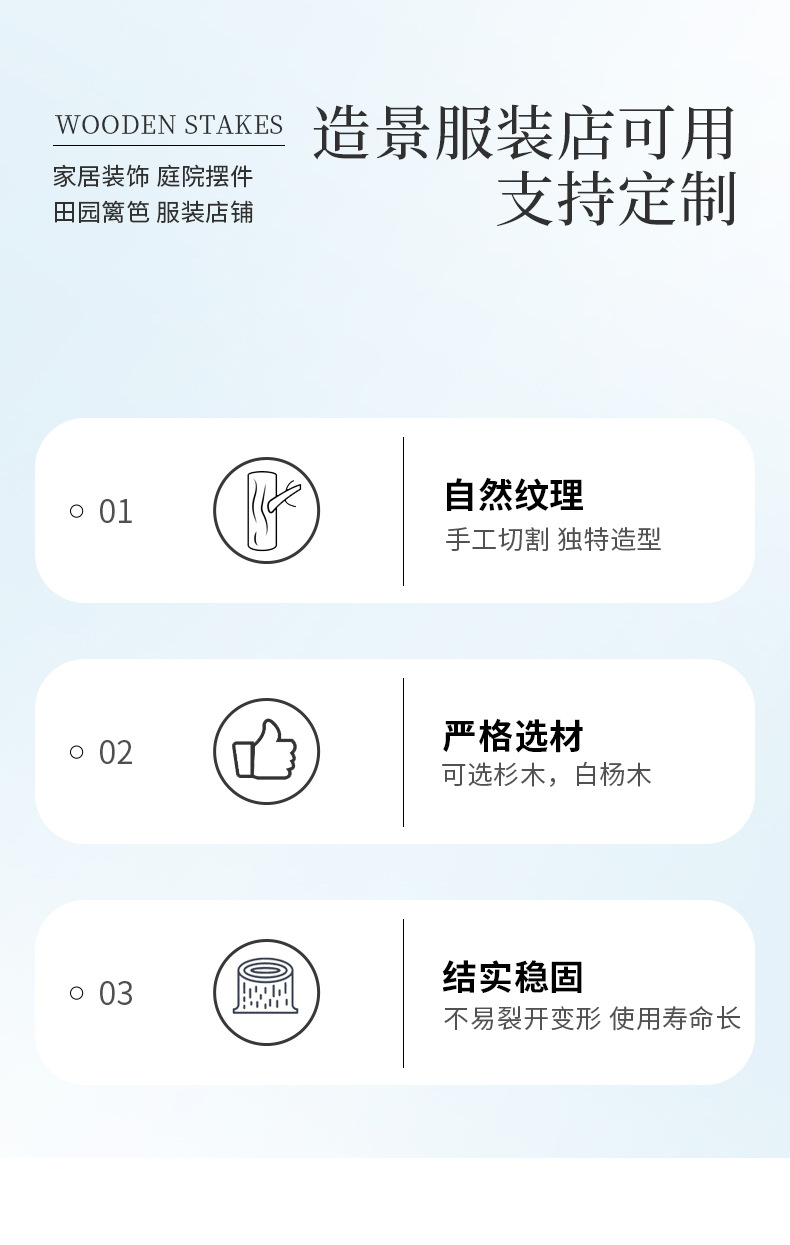 WOODEN STAKES

家居装饰 庭院摆件
田园篱笆 服装店铺

造景服装店可用
支持定制

○ 01

自然纹理
手工切割 独特造型

○ 02

严格选材
可选杉木，白杨木

○ 03

结实稳固
不易裂开变形 使用寿命长