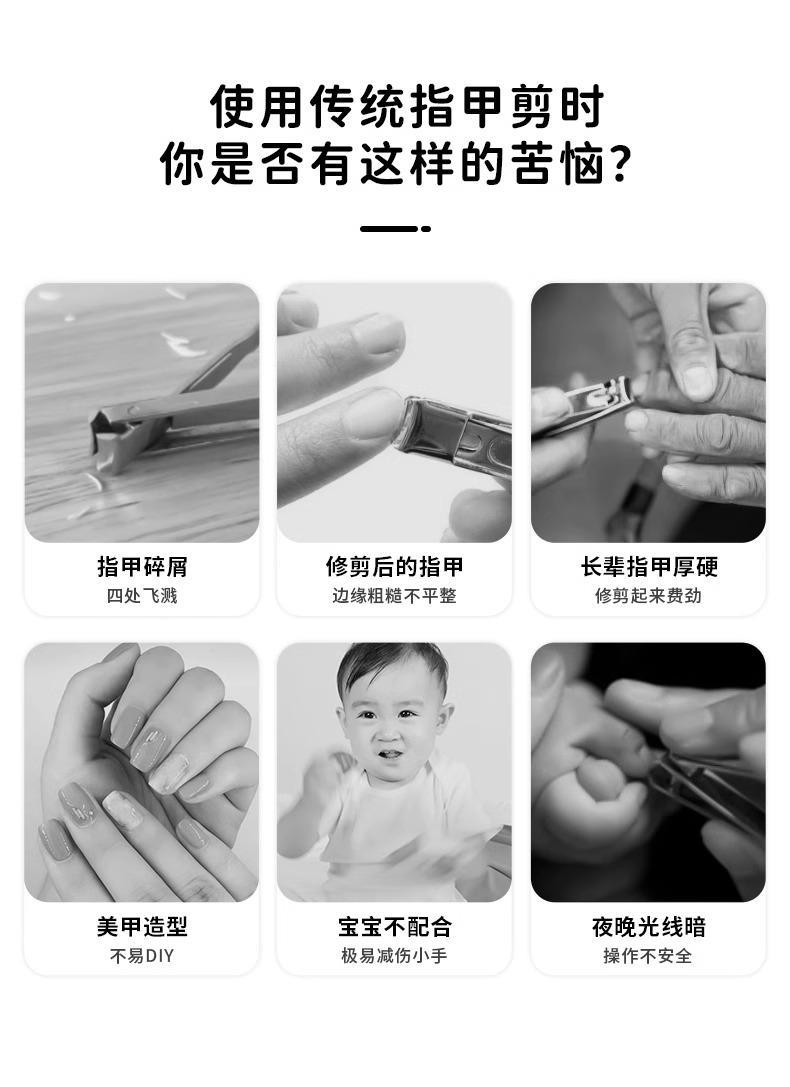 使用传统指甲剪时
你是否有这样的苦恼?

指甲碎屑
四处飞溅

修剪后的指甲
边缘粗糙不平整

长辈指甲厚硬
修剪起来费劲

美甲造型
不易DIY

宝宝不配合
极易减伤小手

夜晚光线暗
操作不安全