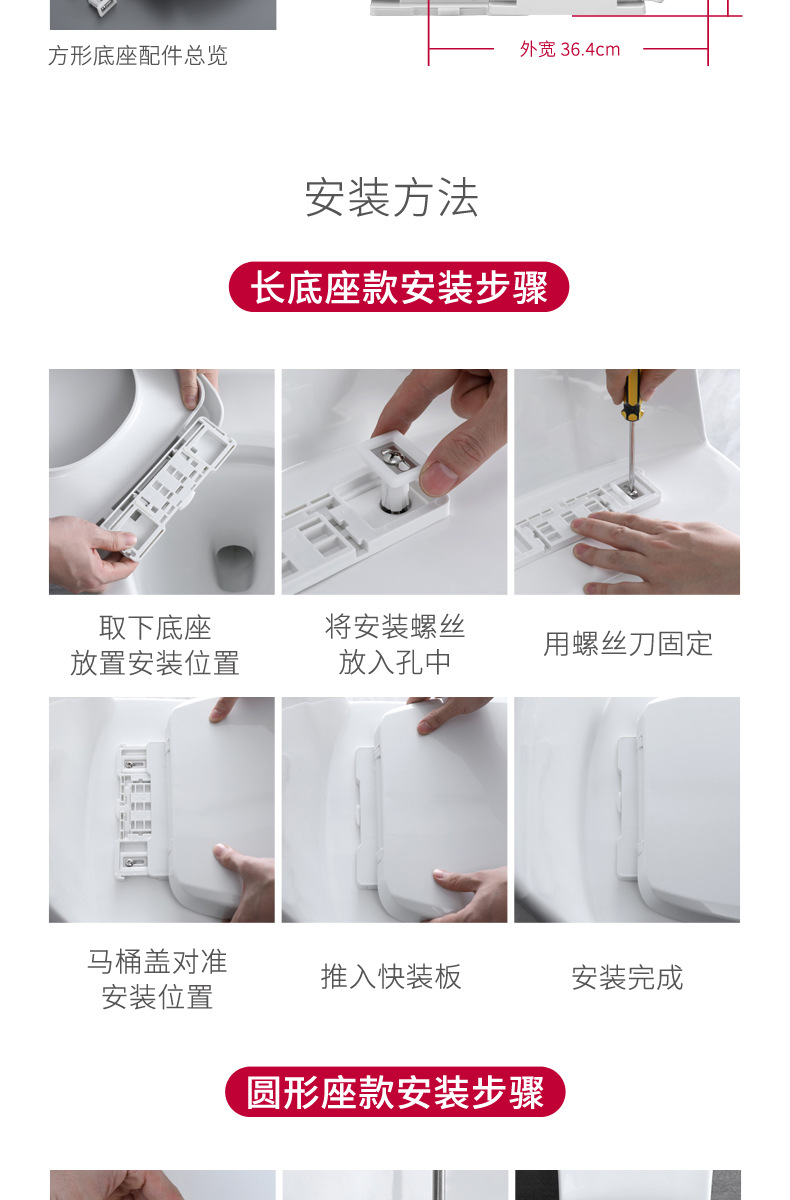 方形底座配件总览

外宽 36.4cm

安装方法

长底座款安装步骤

取下底座
放置安装位置

将安装螺丝
放入孔中

用螺丝刀固定

马桶盖对准
安装位置

推入快装板

安装完成

圆形座款安装步骤