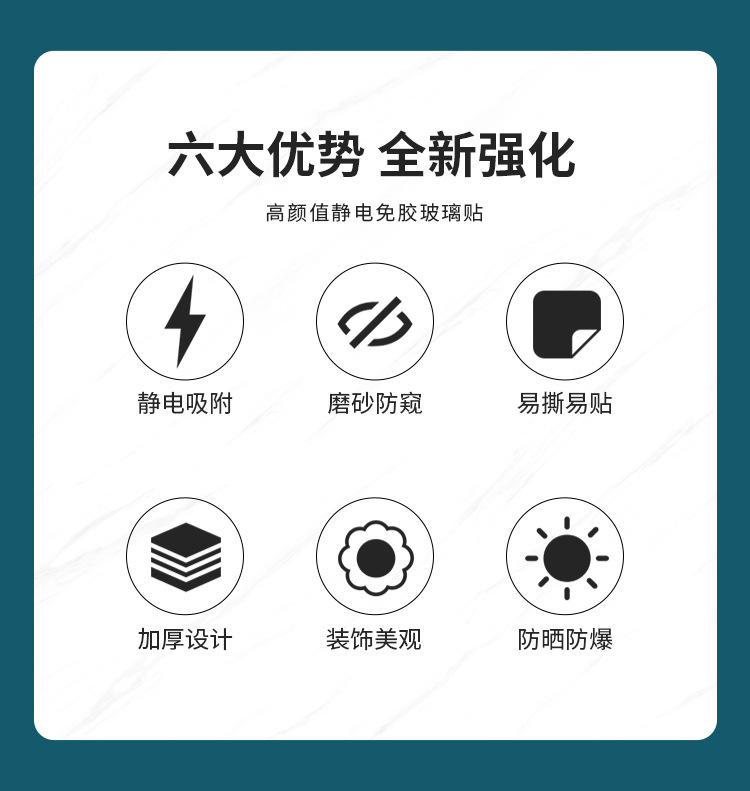 六大优势 全新强化

高颜值静电免胶玻璃贴

静电吸附

磨砂防窥

易撕易贴

加厚设计

装饰美观

防晒防爆