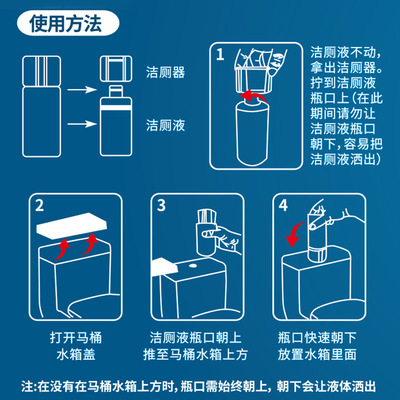 使用方法

洁厕器

洁厕液

1

洁厕液不动，拿出洁厕器。拧到洁厕液瓶口上（在此期间请勿让洁厕液瓶口朝下，容易把洁厕液洒出）

2

打开马桶水箱盖

3

洁厕液瓶口朝上推至马桶水箱上方

4

瓶口快速朝下放置水箱里面

注：在没有在马桶水箱上方时，瓶口需始终朝上，朝下会让液体洒出