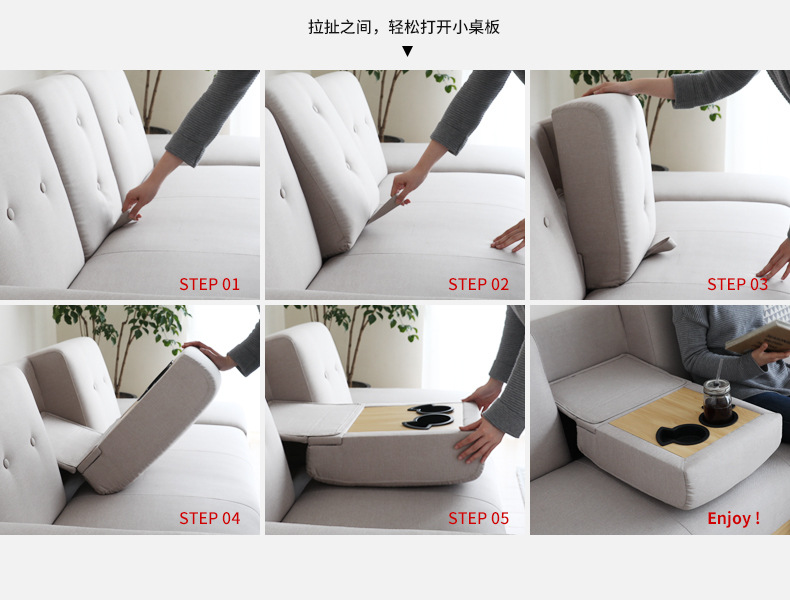 拉扯之间，轻松打开小桌板
▼

STEP 01

STEP 02

STEP 03

STEP 04

STEP 05

Enjoy !