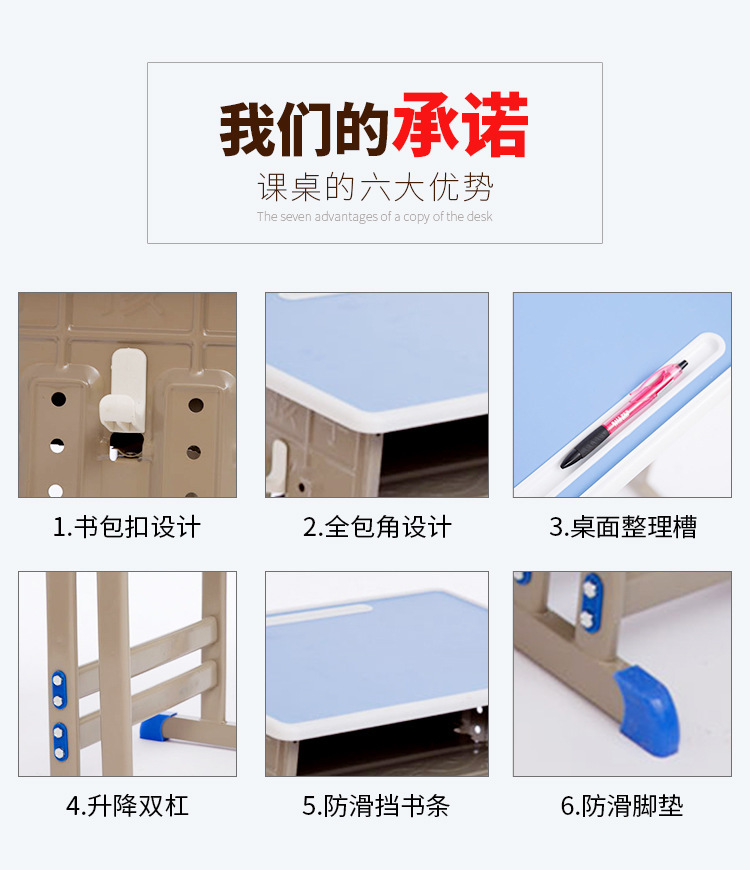 我们的承诺

课桌的六大优势

The seven advantages of a copy of the desk

1.书包扣设计

2.全包角设计

3.桌面整理槽

4.升降双杠

5.防滑挡书条

6.防滑脚垫