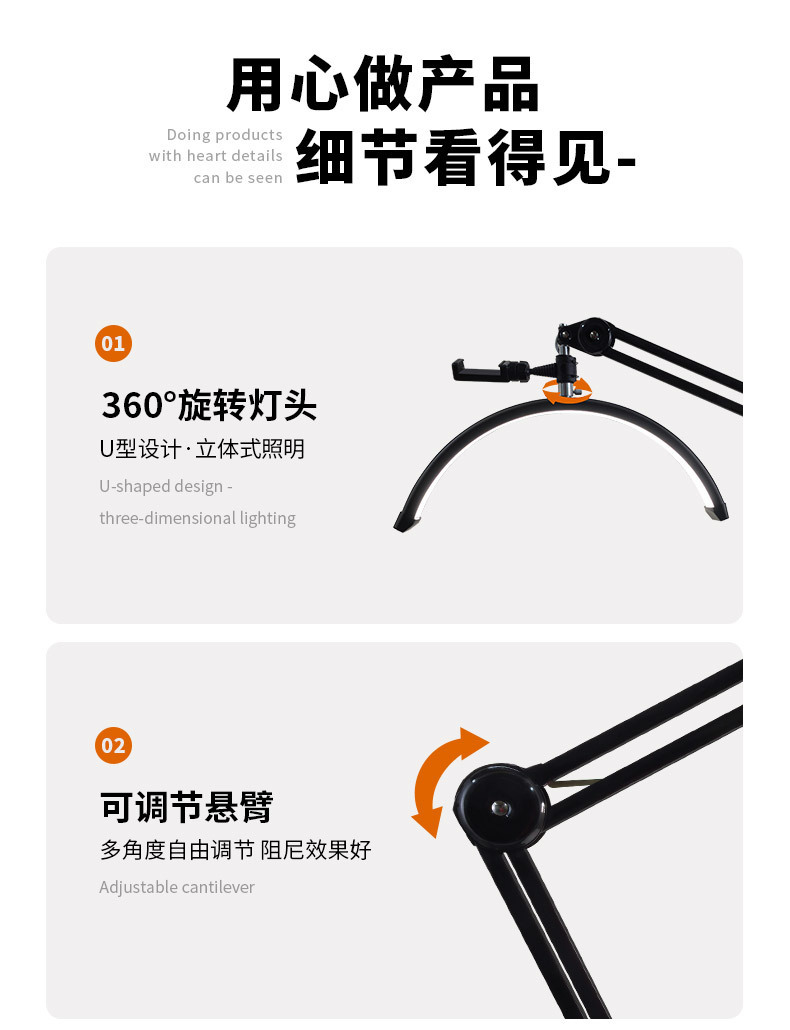 用心做产品

Doing products with heart details can be seen

细节看得见-

01

360°旋转灯头

U型设计·立体式照明

U-shaped design - three-dimensional lighting

02

可调节悬臂

多角度自由调节 阻尼效果好

Adjustable cantilever