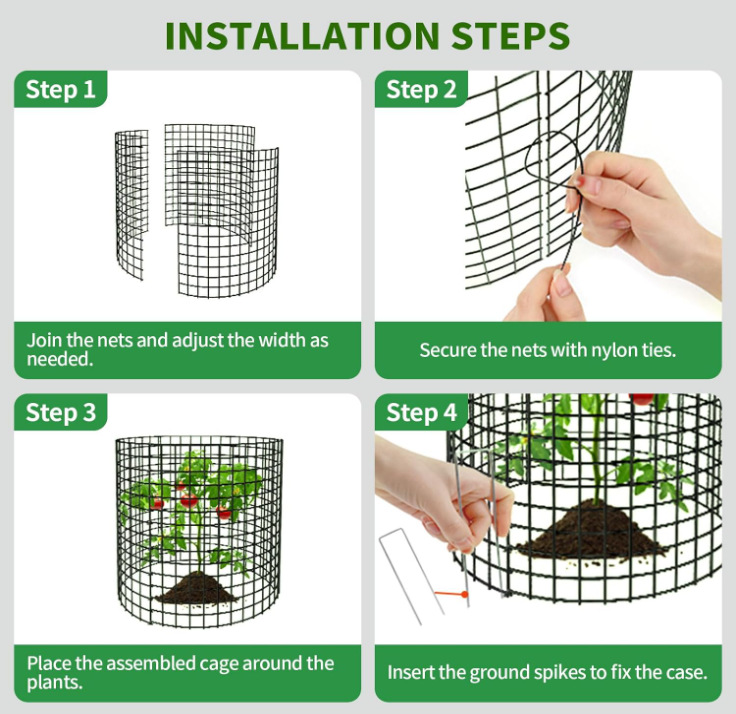 INSTALLATION STEPS

Step 1

Join the nets and adjust the width as needed.

Step 2

Secure the nets with nylon ties.

Step 3

Place the assembled cage around the plants.

Step 4

Insert the ground spikes to fix the case.