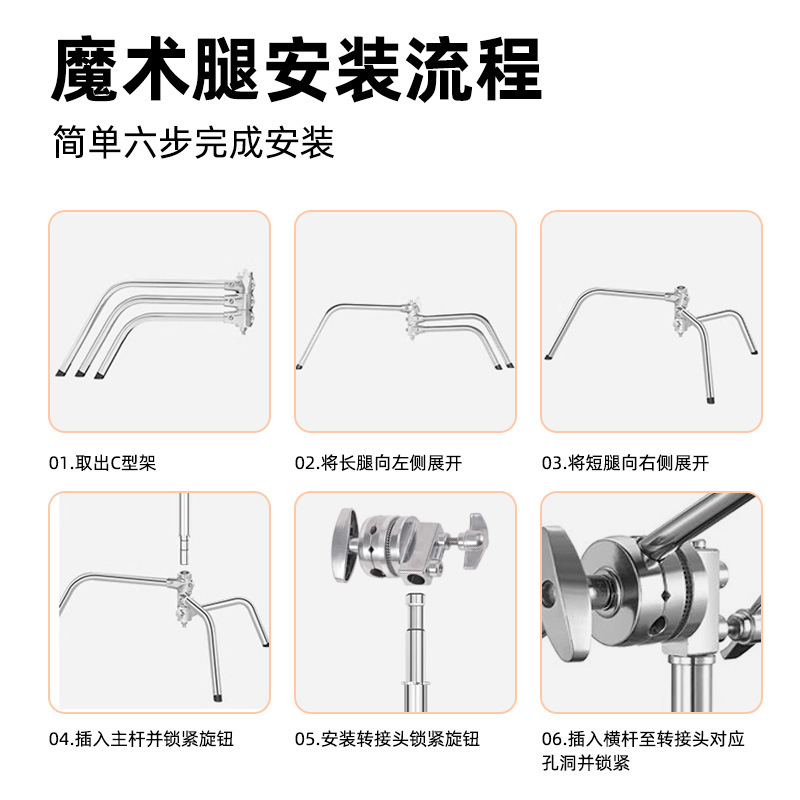 魔术腿安装流程

简单六步完成安装

01.取出C型架

02.将长腿向左侧展开

03.将短腿向右侧展开

04.插入主杆并锁紧旋钮

05.安装转接头锁紧旋钮

06.插入横杆至转接头对应孔洞并锁紧