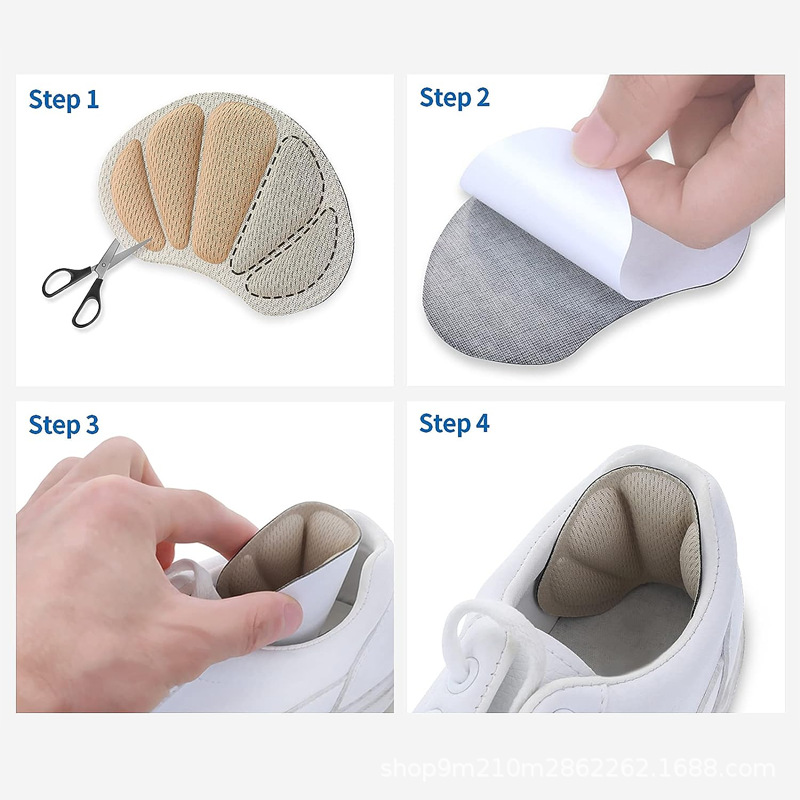 Step 1

Step 2

Step 3

Step 4

shop9m210m2862262.1688.com